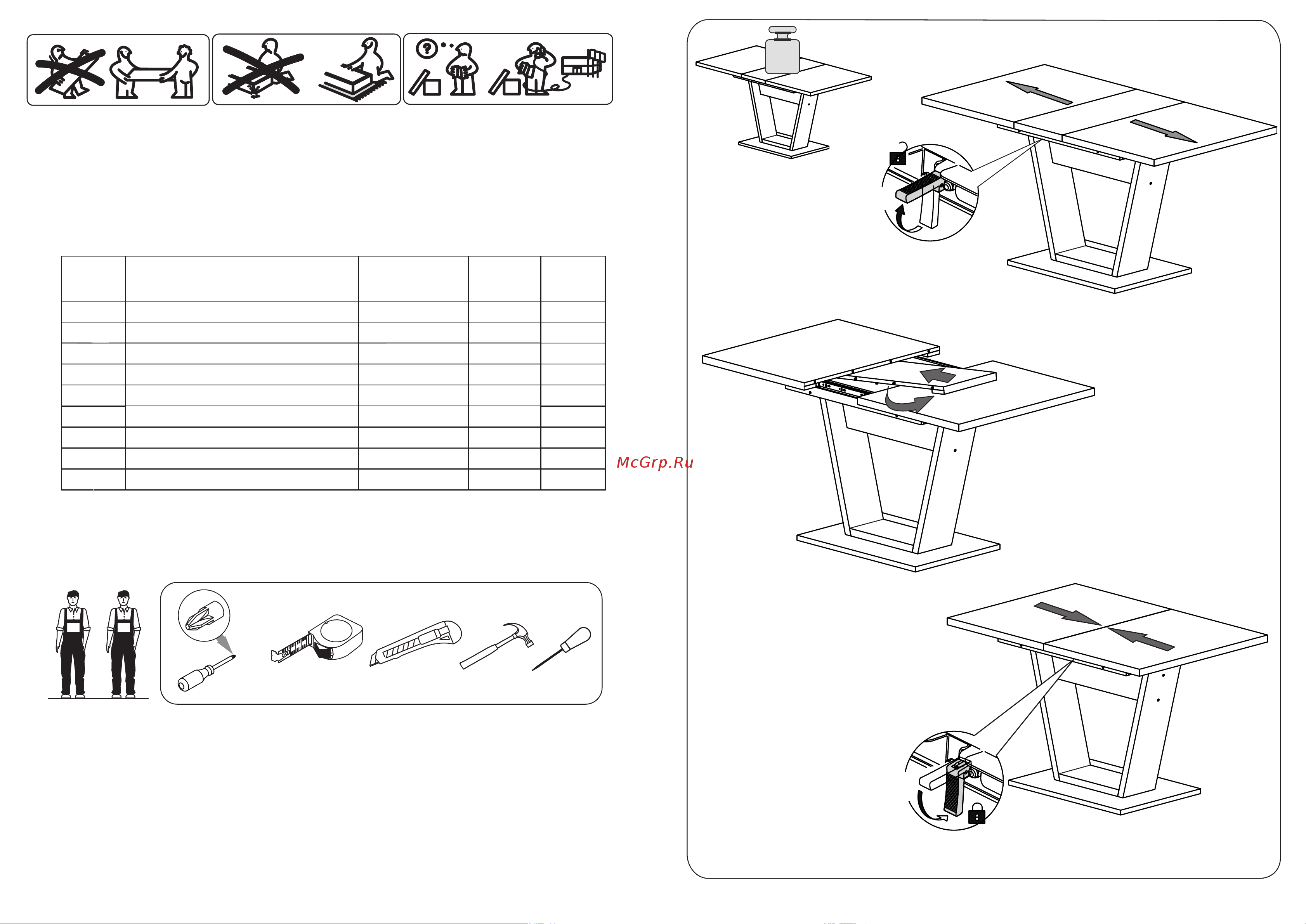 McGrp.Ru