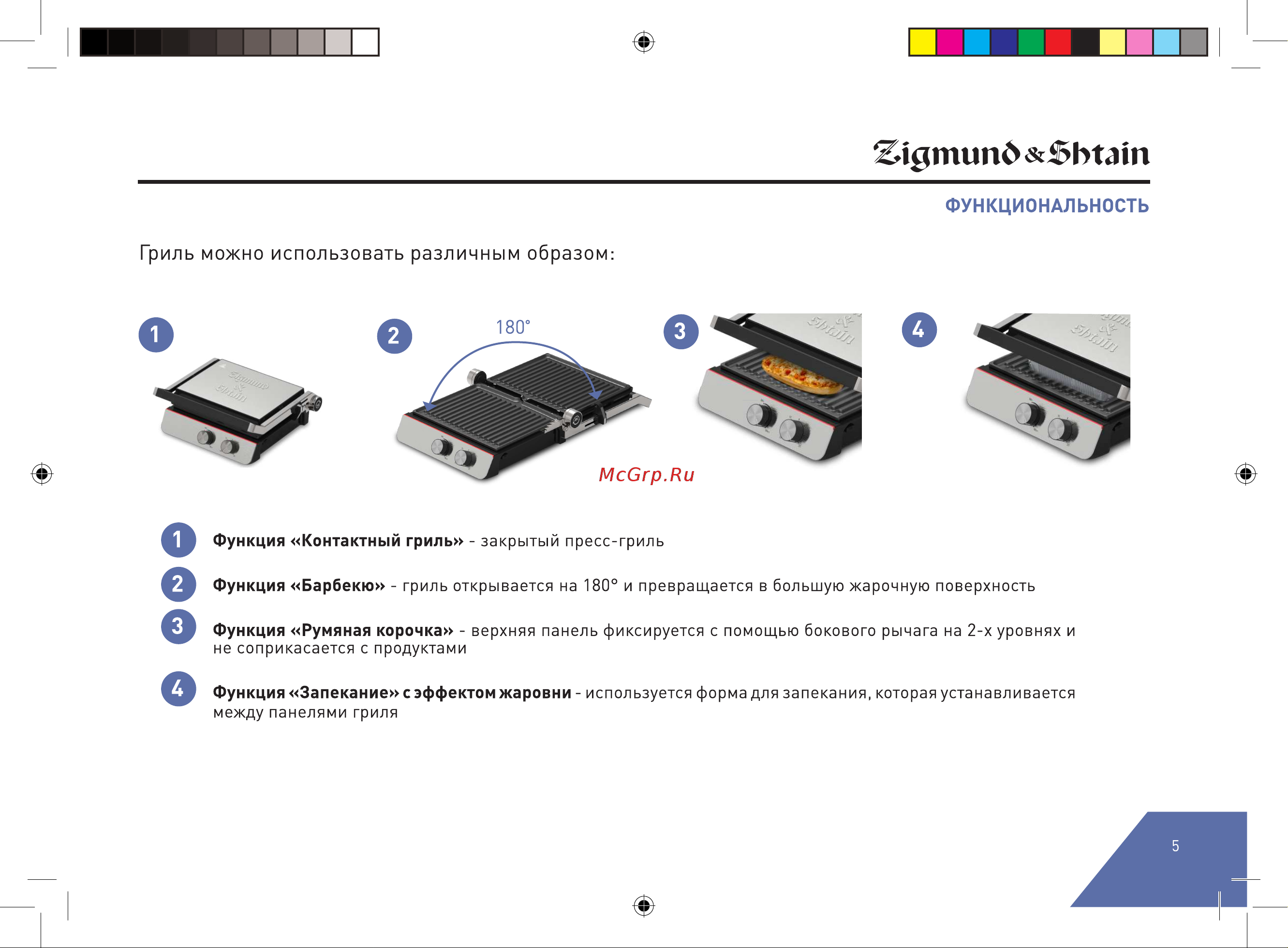 Zigmund & Shtain

ФУНКЦИОНАЛЬНОСТЬ

Гриль можно использовать различным образом:

1

2

180°

3

4

McGrp.Ru

1 **Функция «Контактный гриль»** - закрытый пресс-гриль

2 **Функция «Барбекю»** - гриль открывается на 180° и превращается в большую жарочную поверхность

3 **Функция «Румяная корочка»** - верхняя панель фиксируется с помощью бокового рычага на 2-х уровнях и не соприкасается с продуктами

4 **Функция «Запекание» с эффектом жаровни** - используется форма для запекания, которая устанавливается между панелями гриля

5