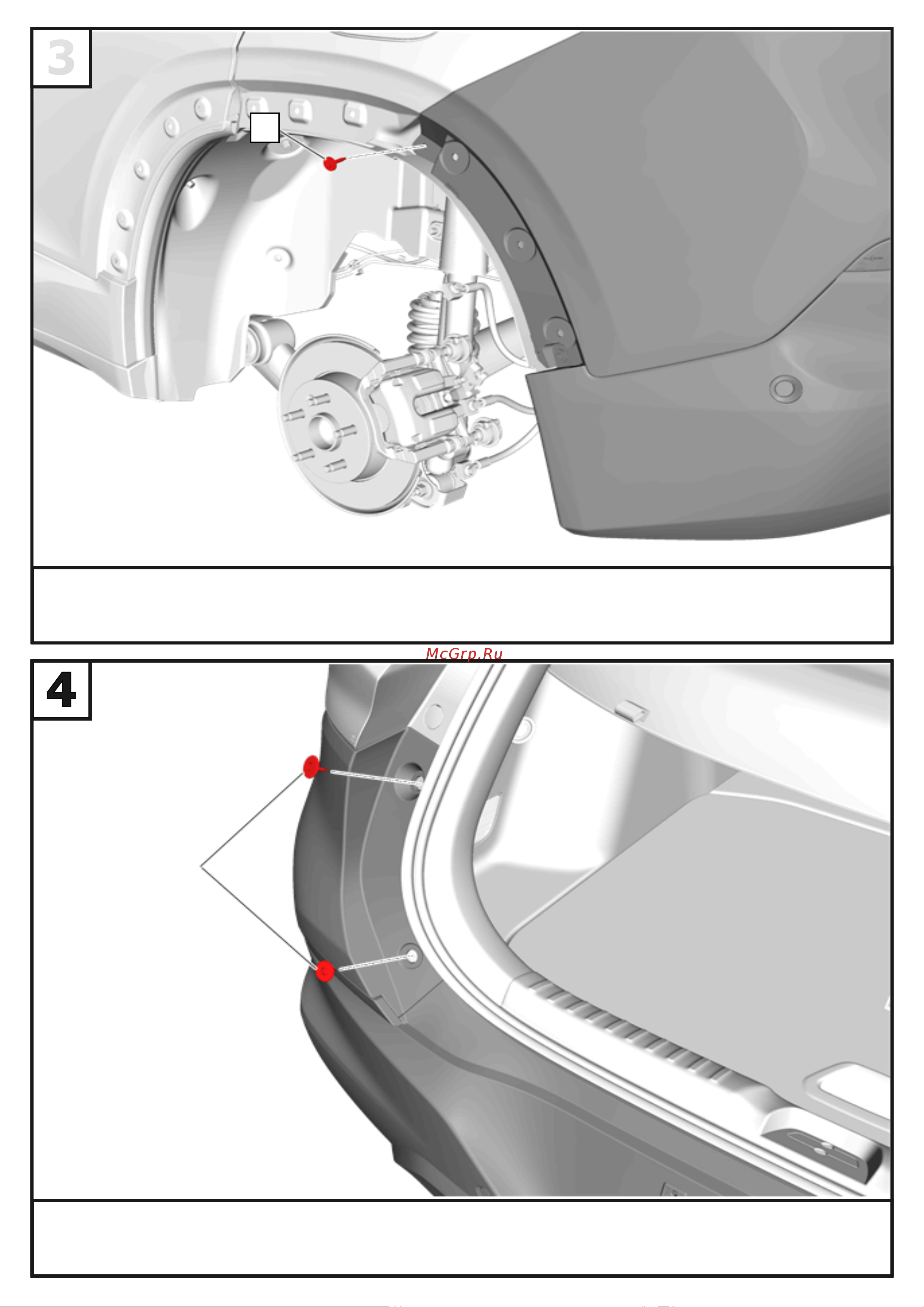 3

McGrp.Ru

4