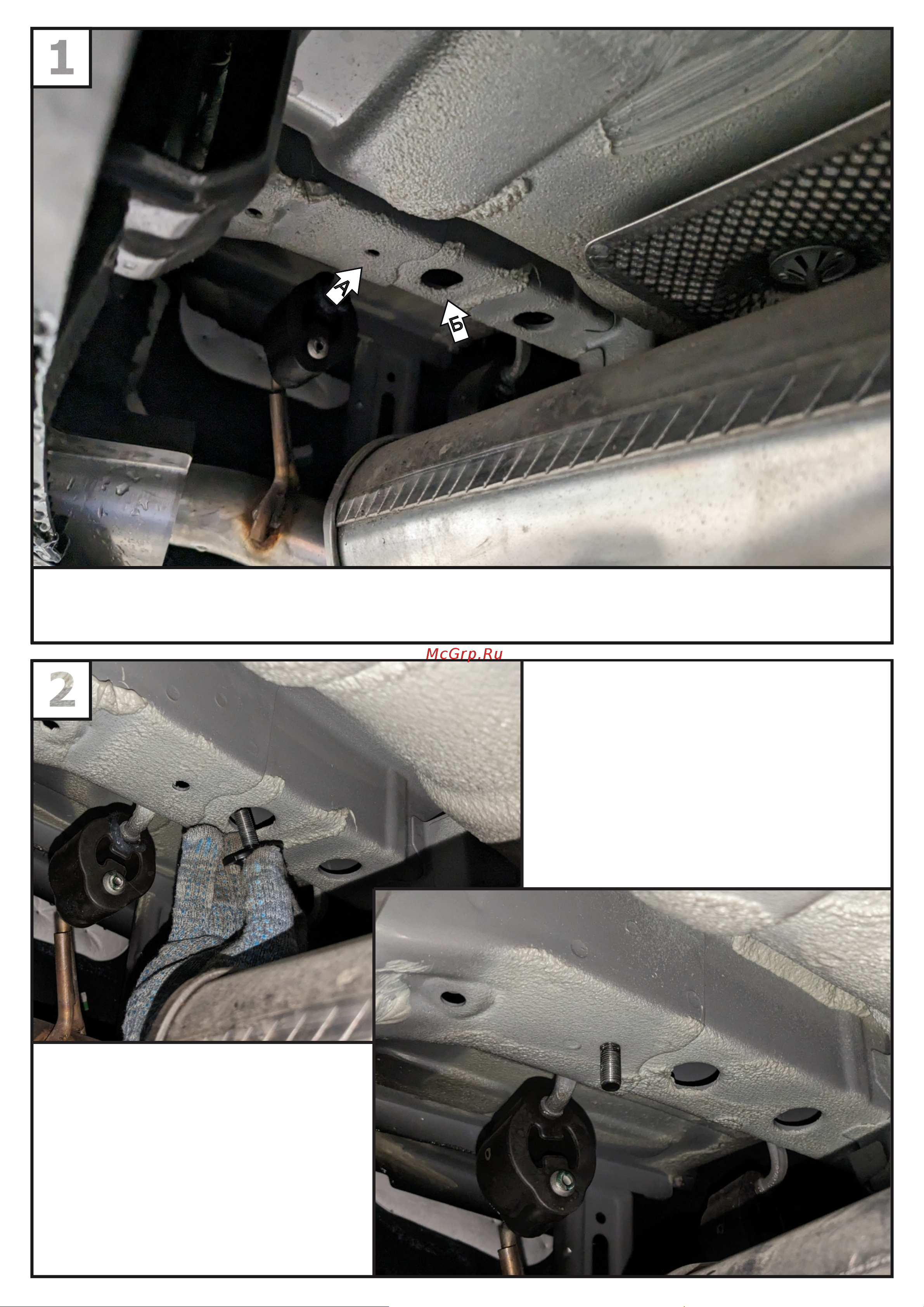 1

А

Б

McGrp.Ru

2