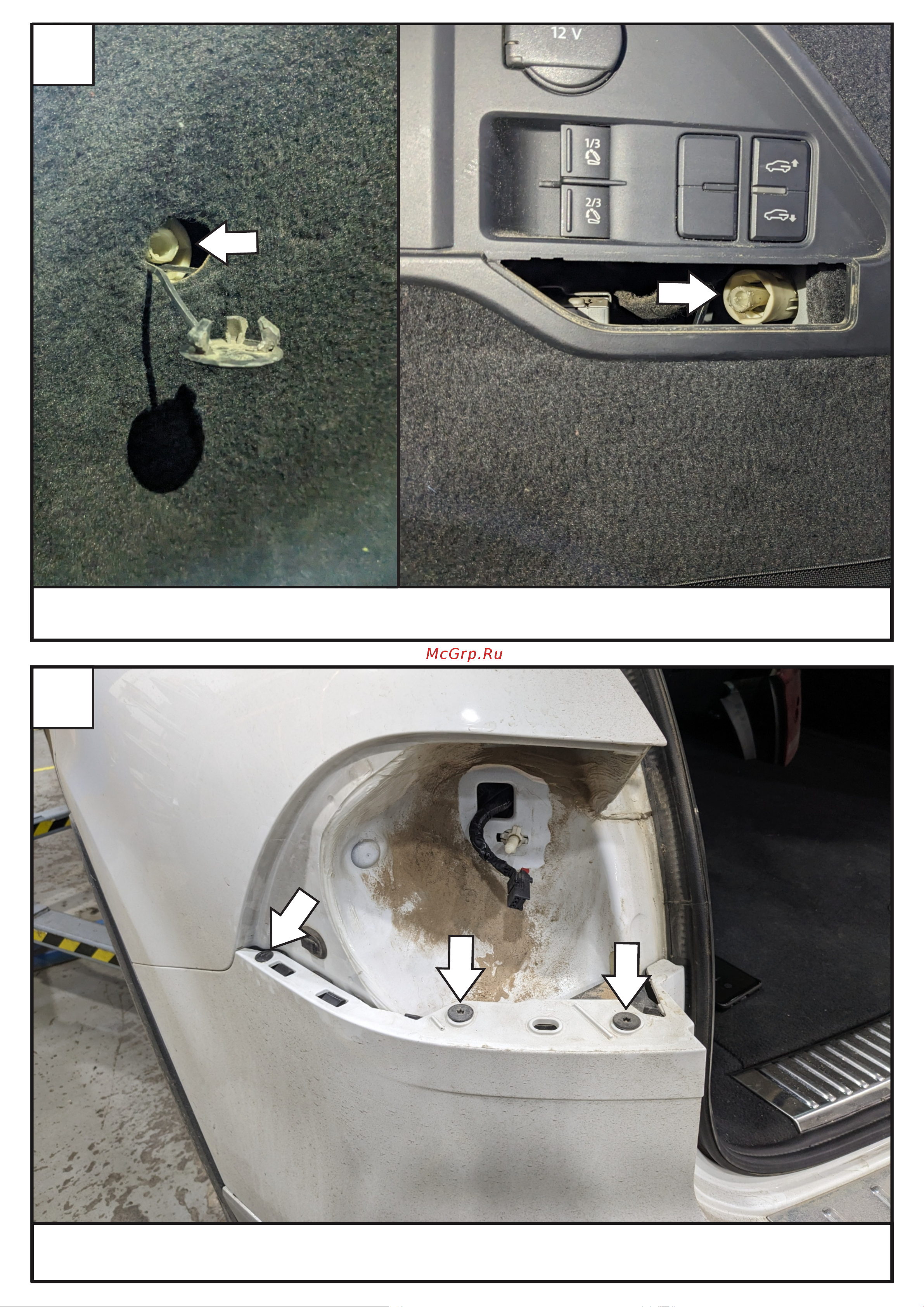 12 V

1/3

2/3

McGrp.Ru