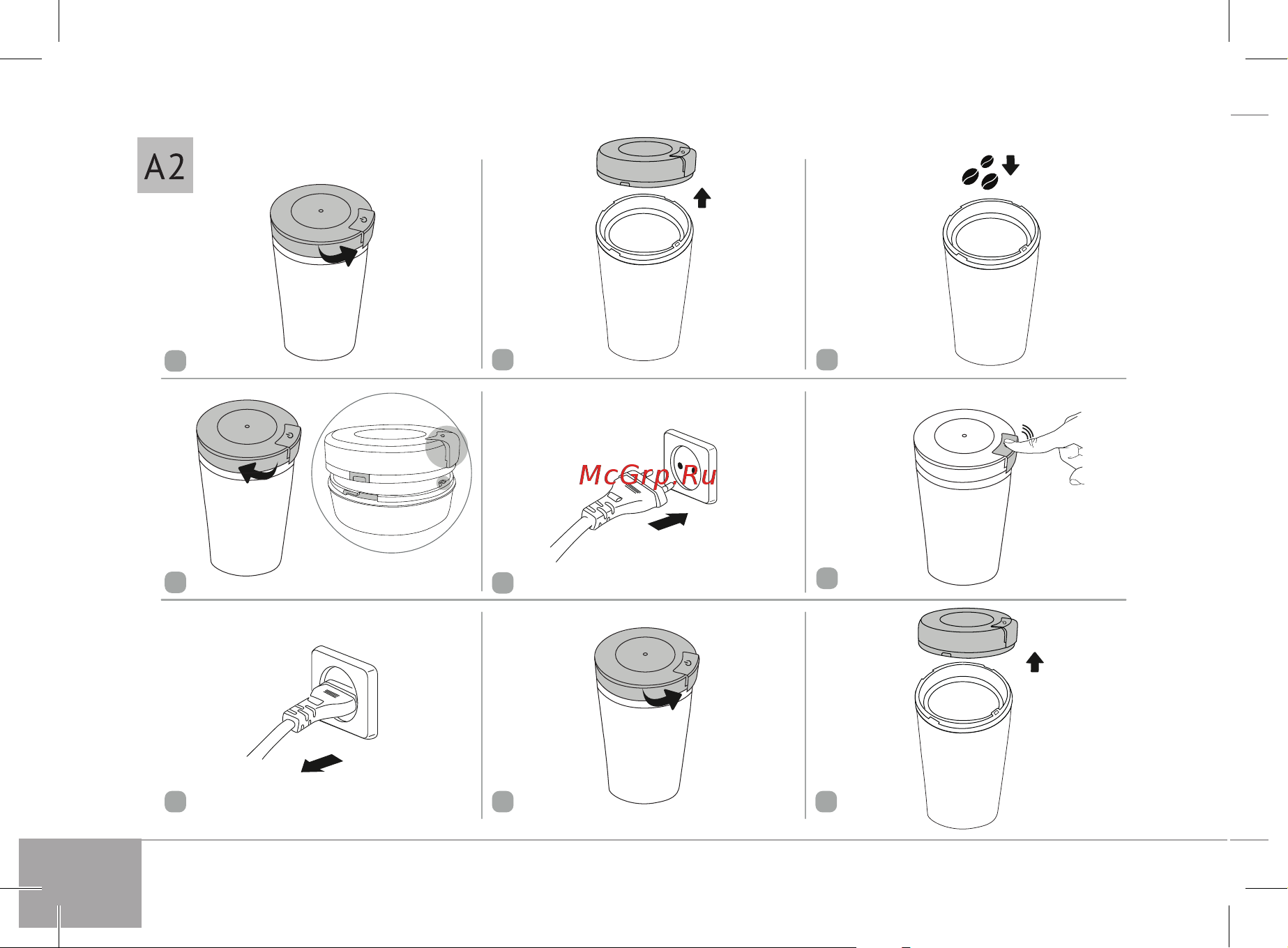 A2

McGrp.Ru