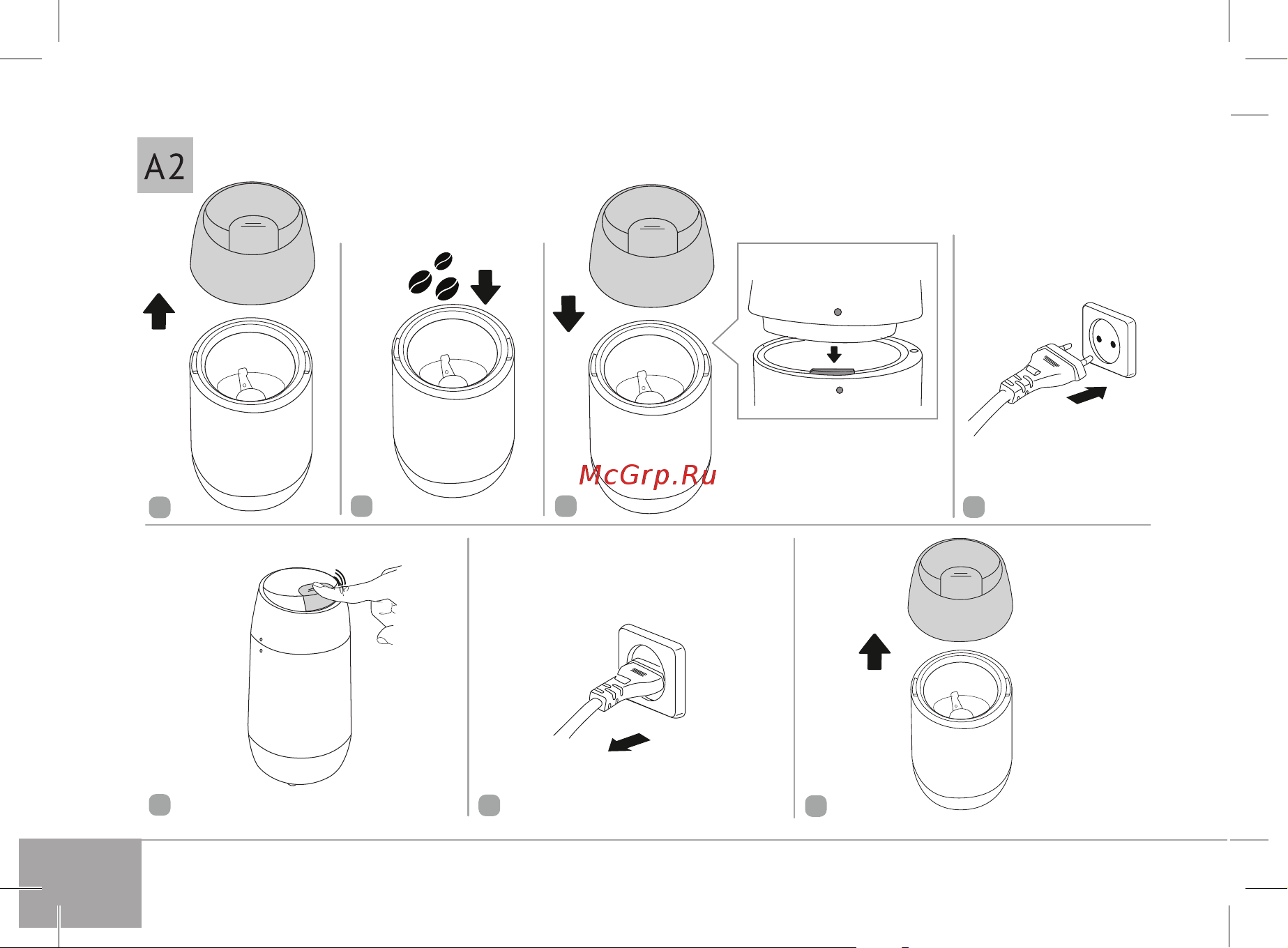 A2

McGrp.Ru