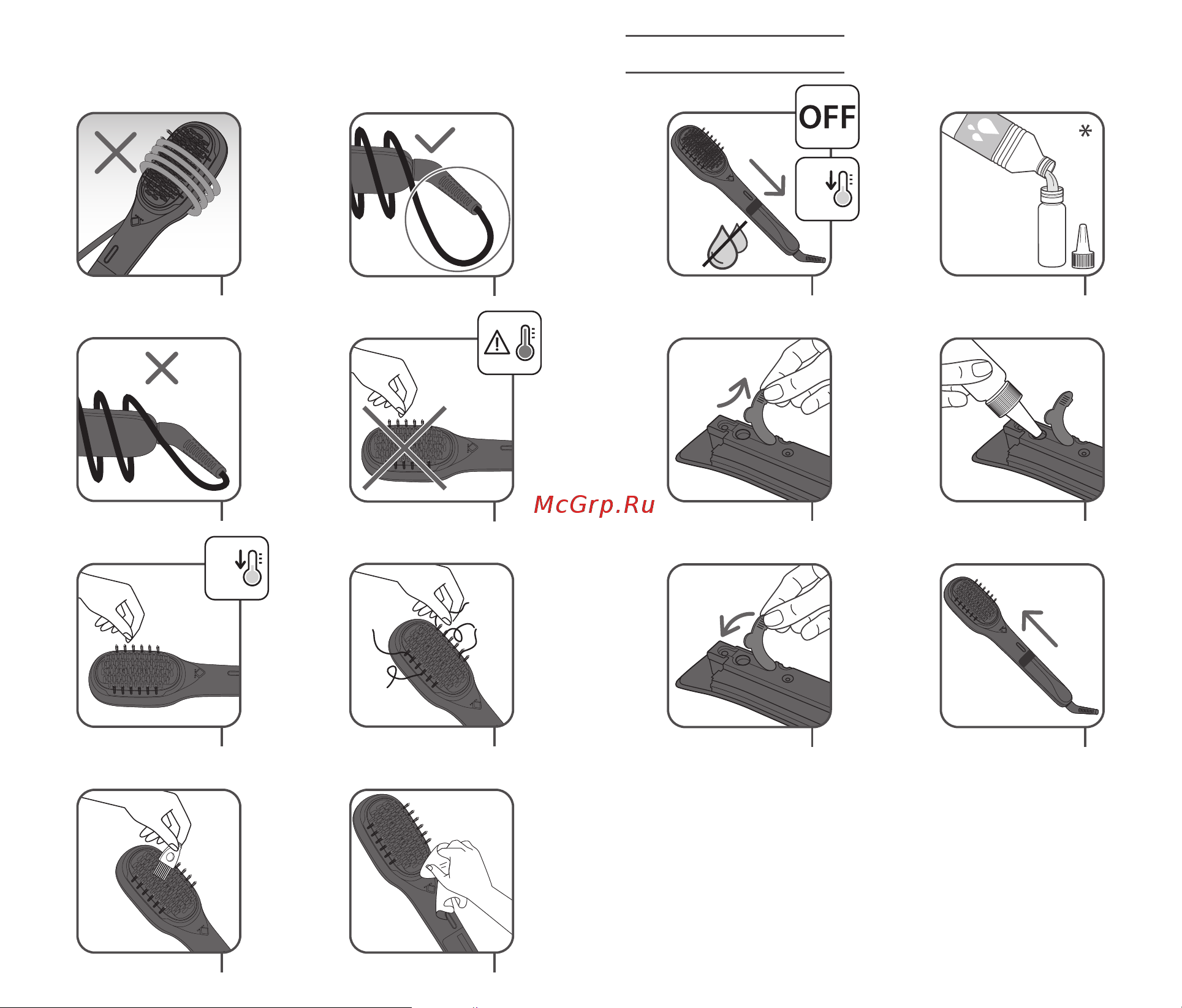 OFF

*

McGrp.Ru