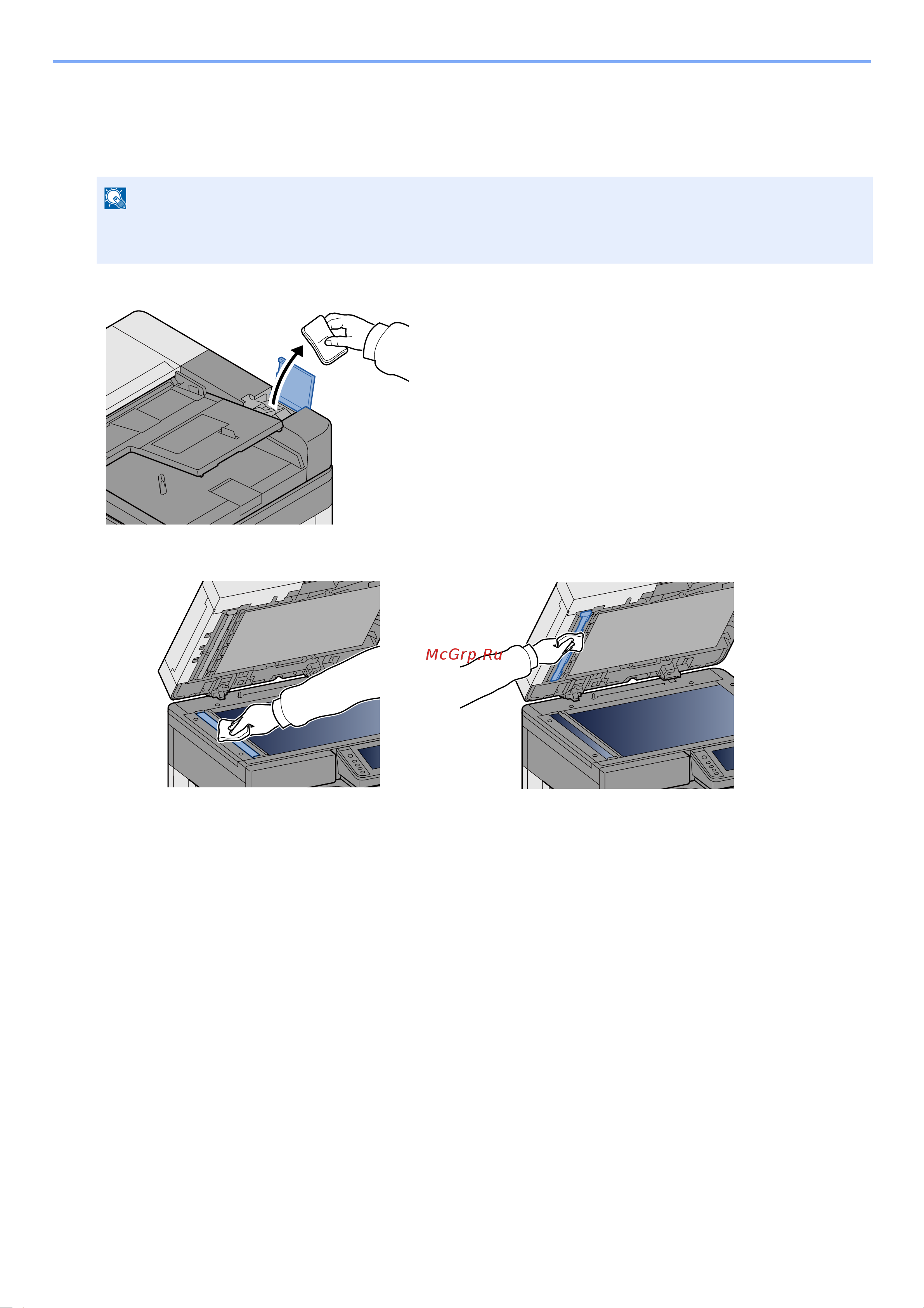 McGrp.Ru