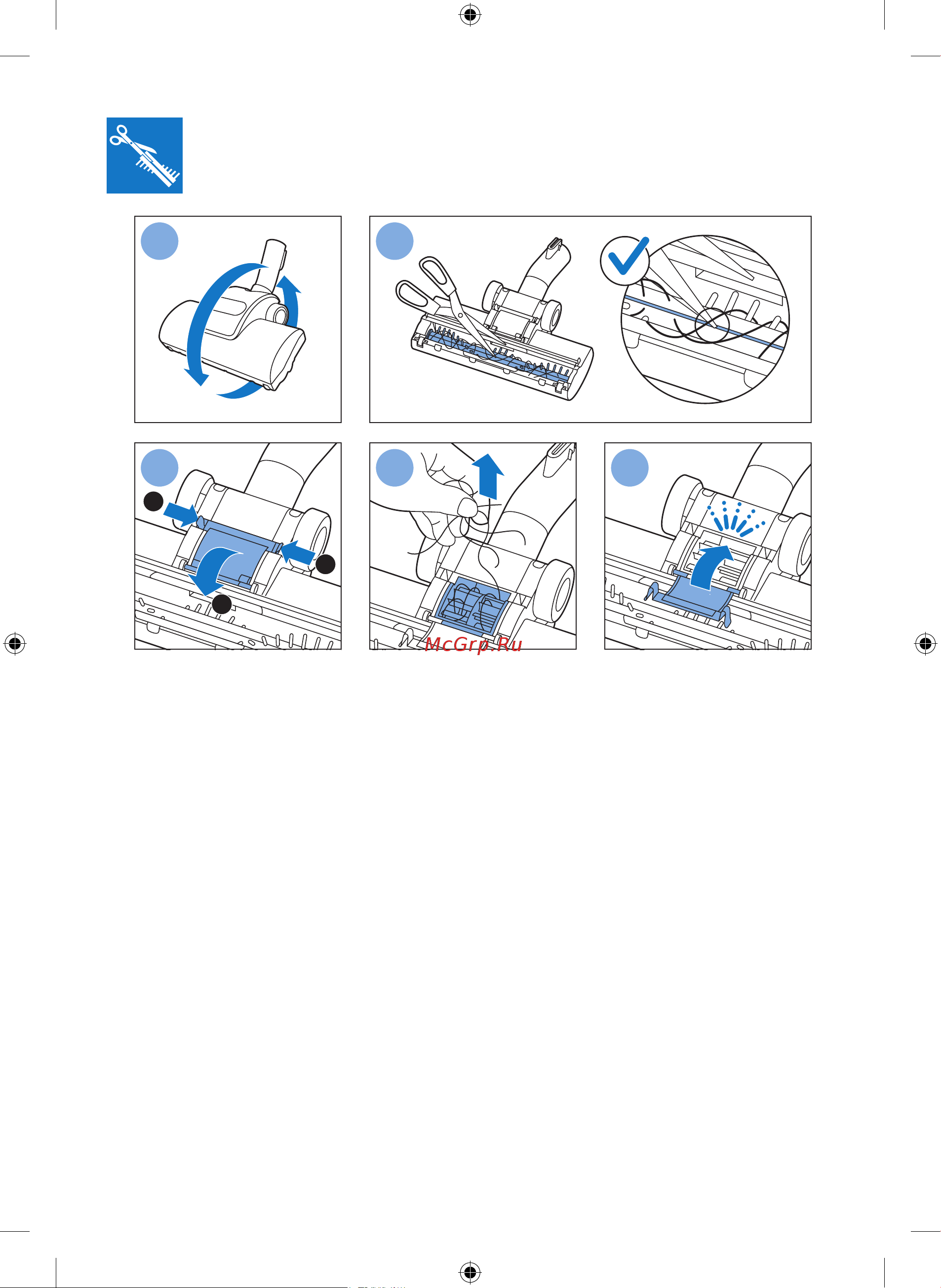 McGrp.Ru