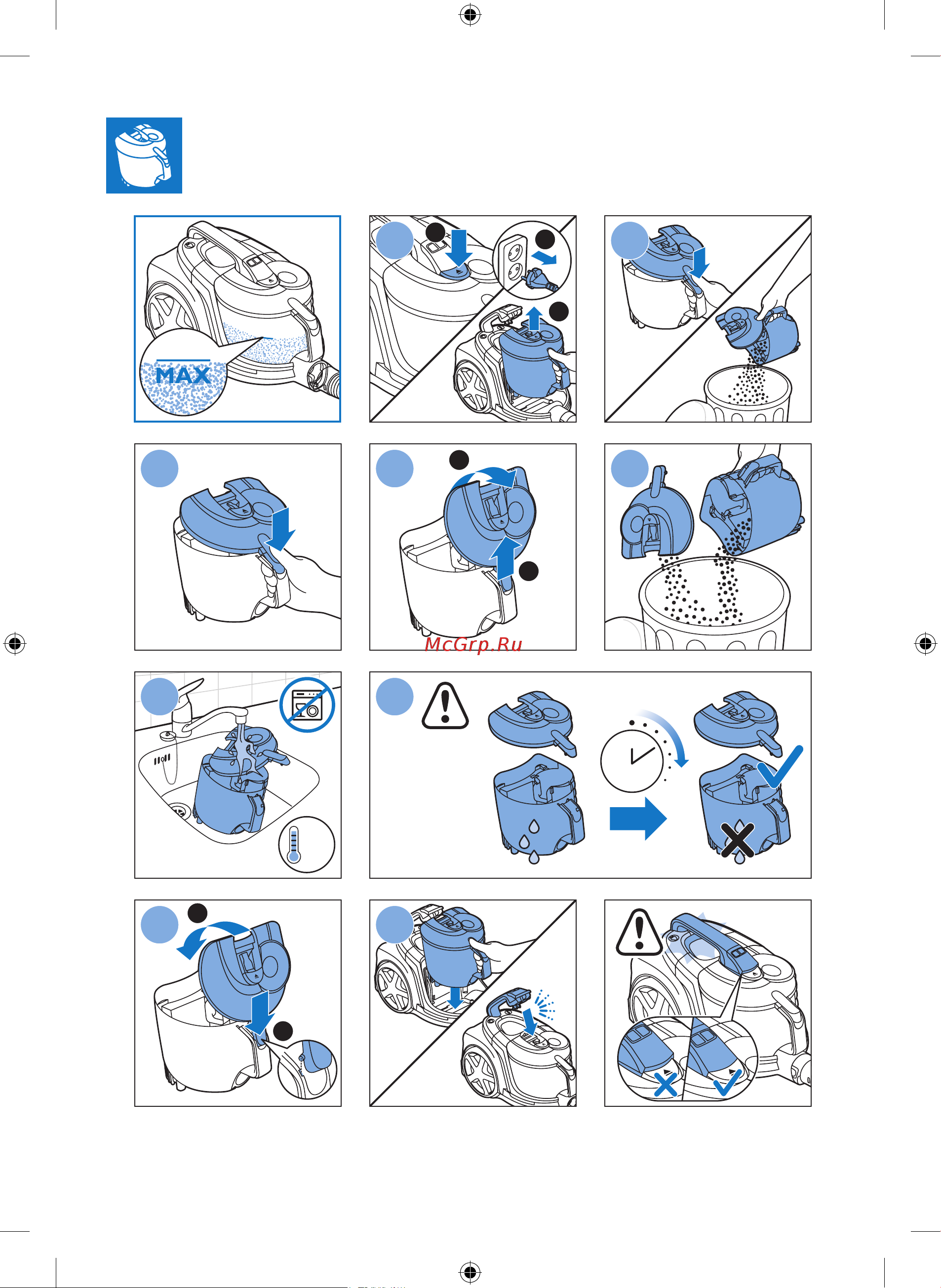 MAX

McGrp.Ru