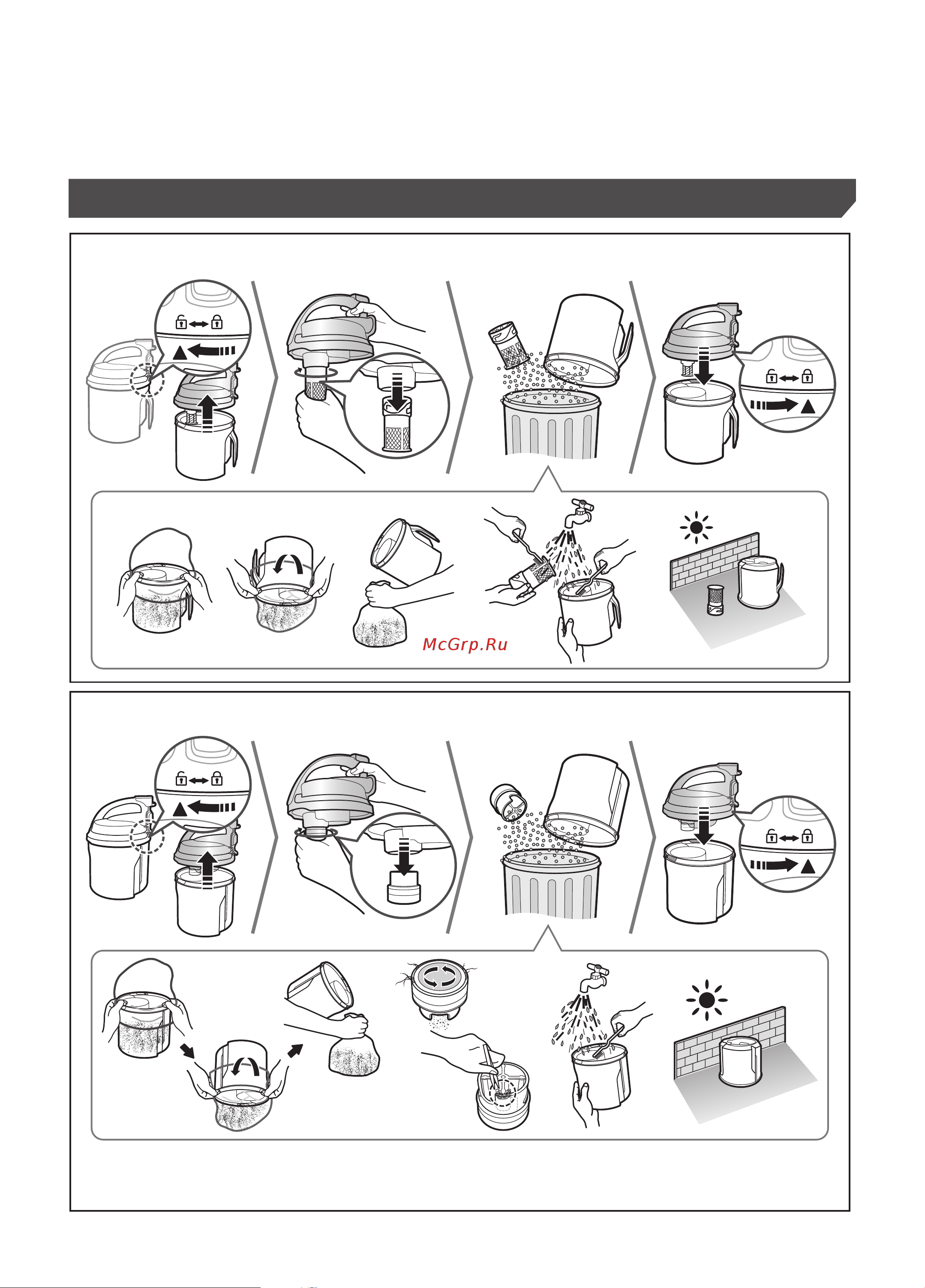 McGrp.Ru