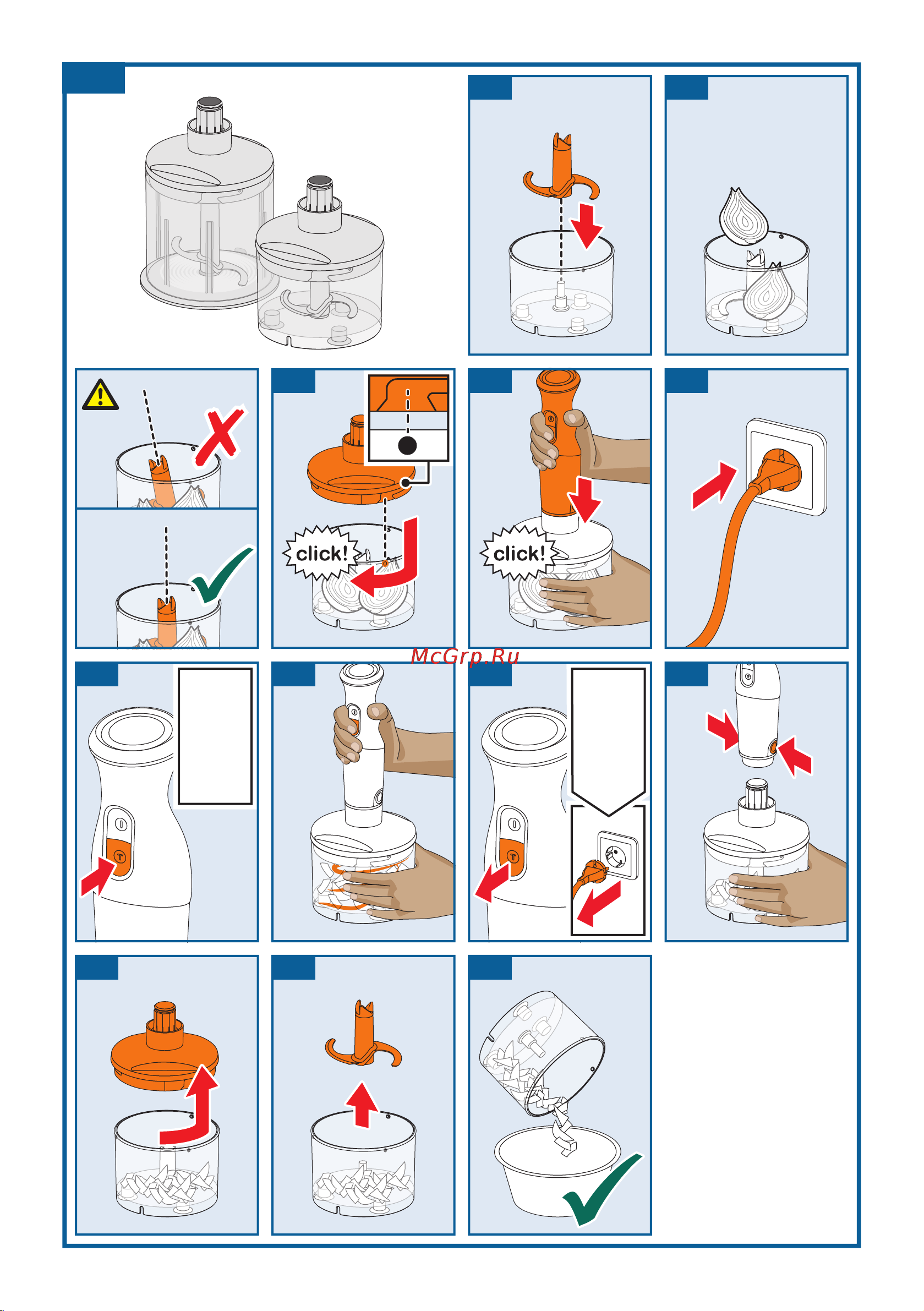 click!

click!

McGrp.Ru