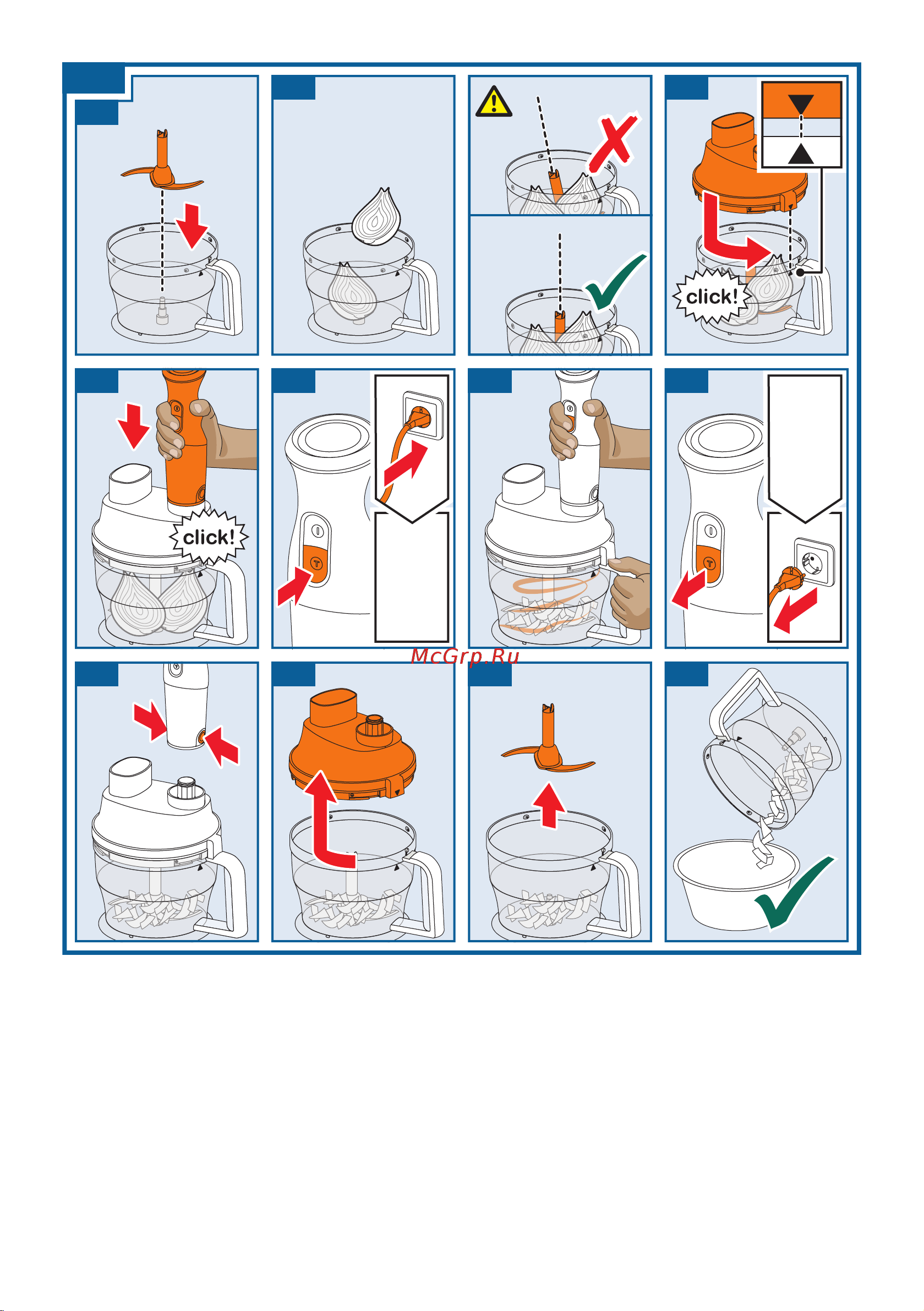 click!

click!

McGrp.Ru