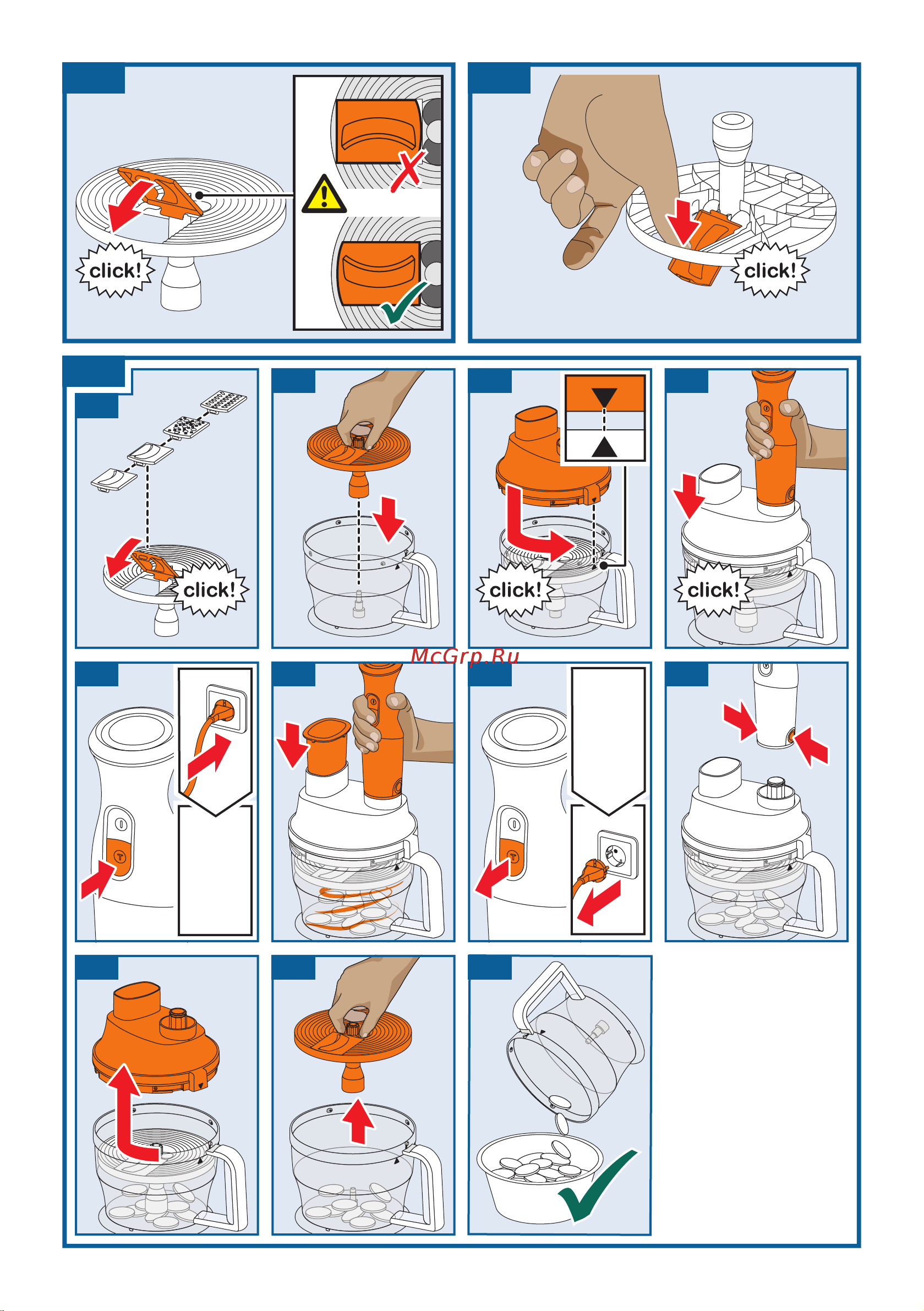 click!

click!

click!

click!

click!

McGrp.Ru