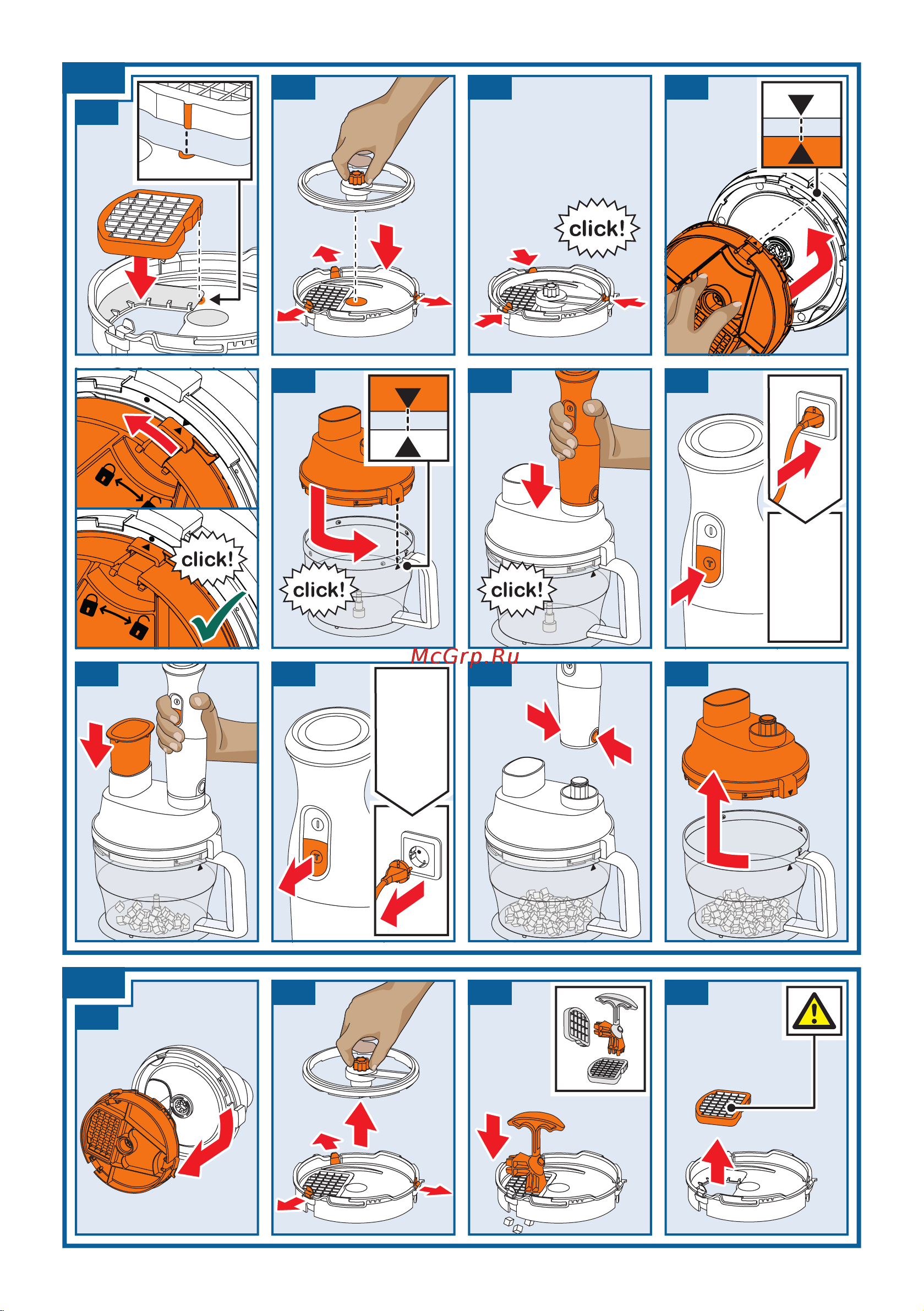 click!

click!

click!

click!

McGrp.Ru