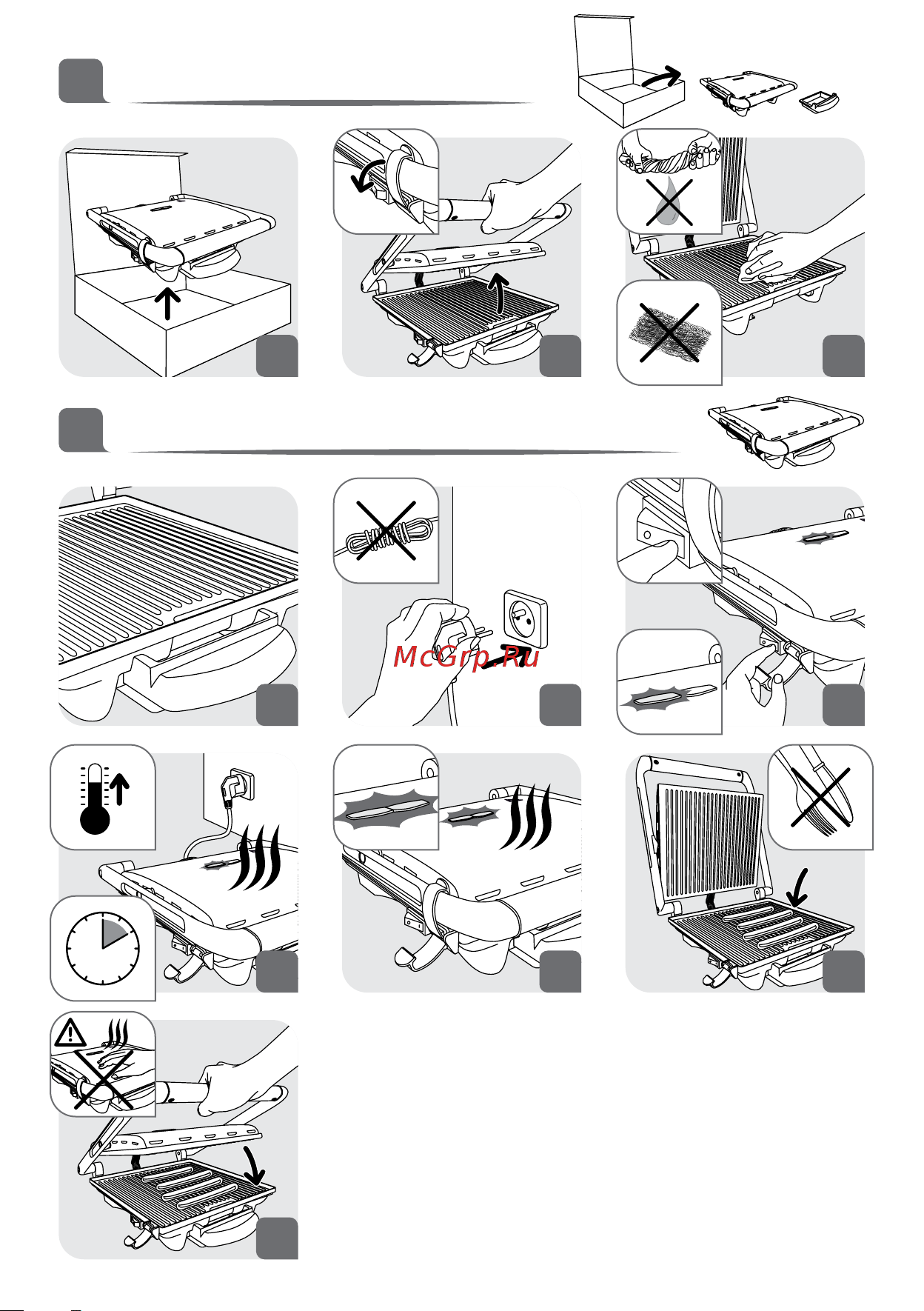 McGrp.Ru