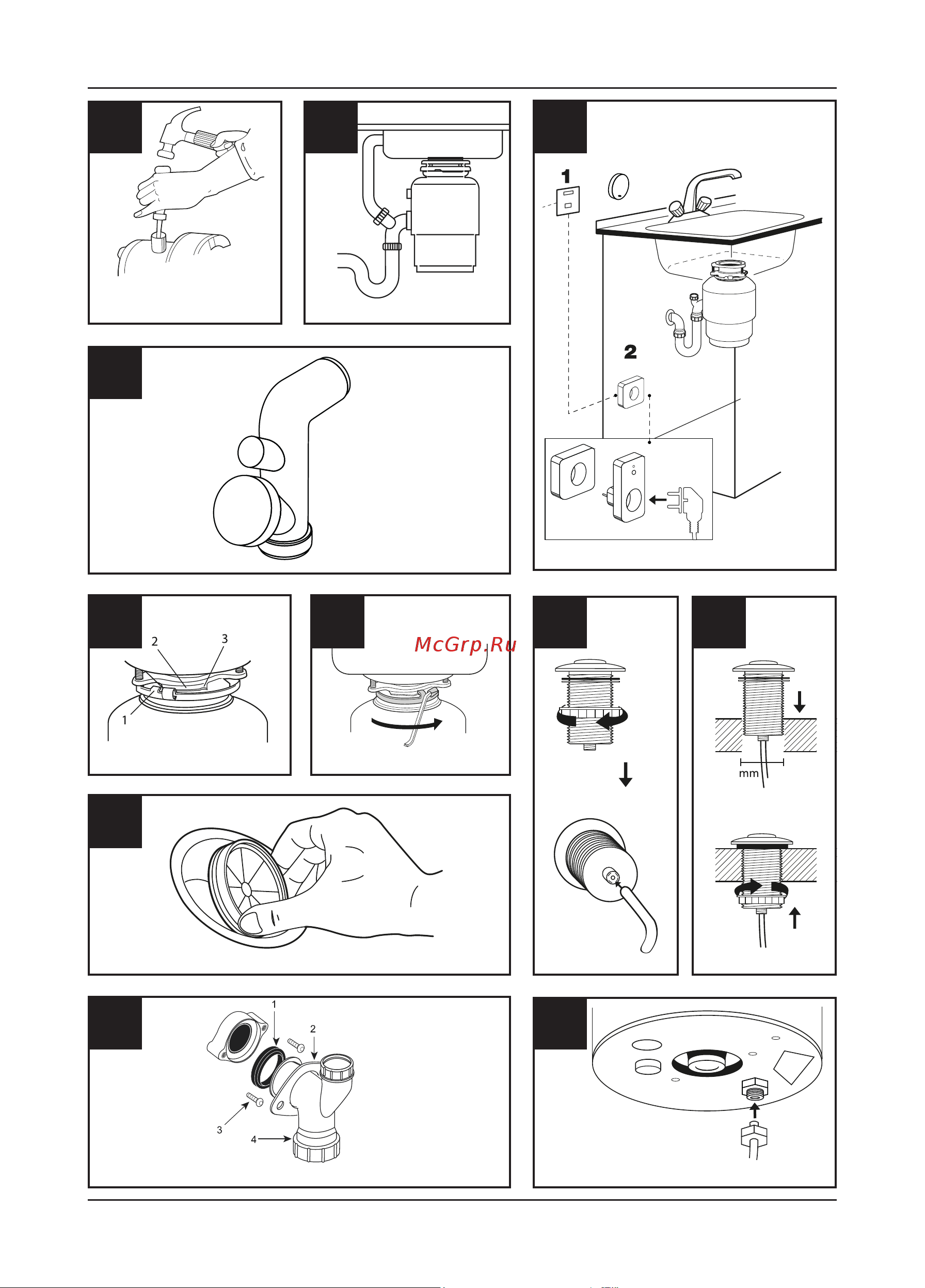 1

2

2

3

1

McGrp.Ru

mm

1

2

3

4