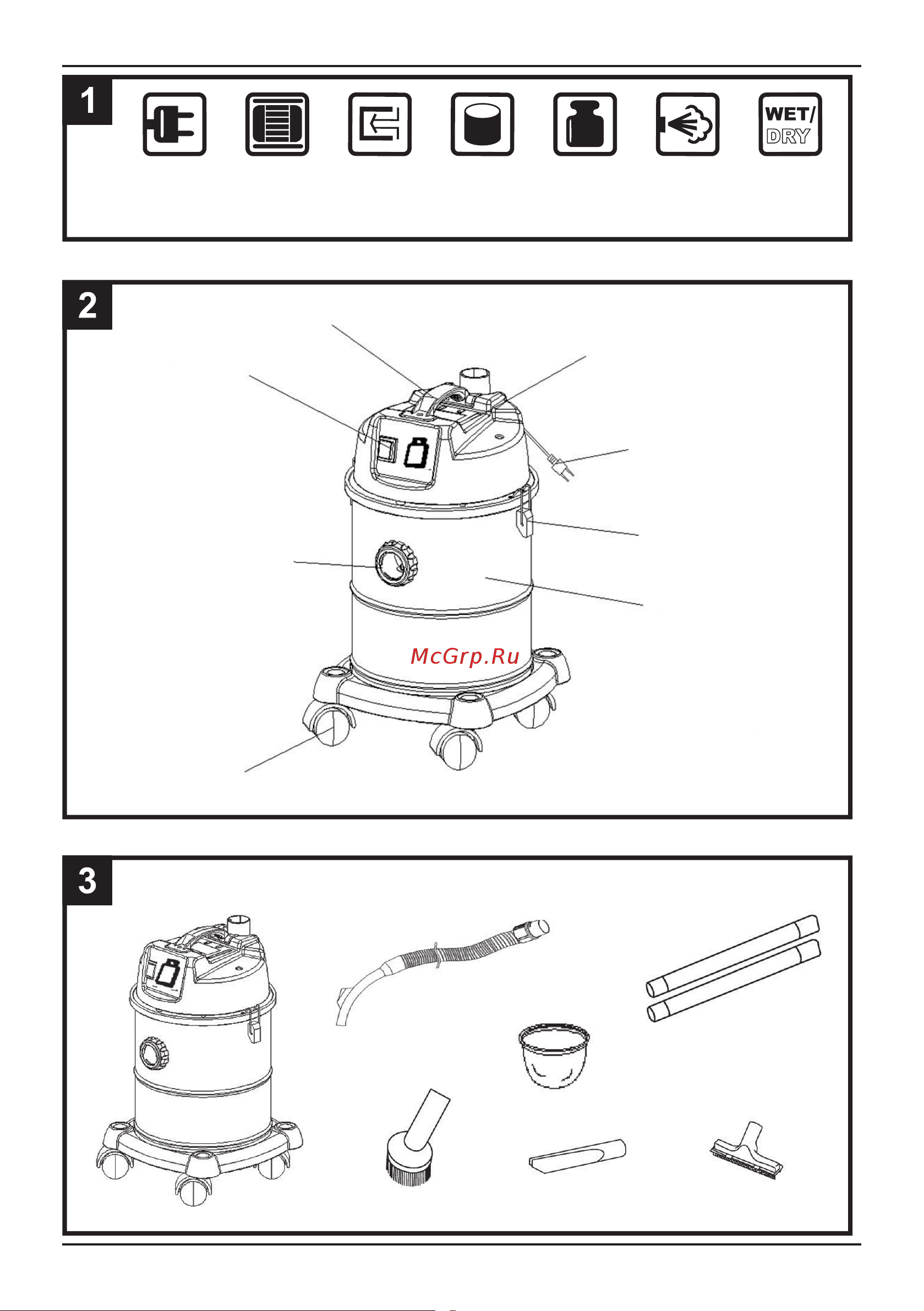 1

WET/
DRY

2

McGrp.Ru

3