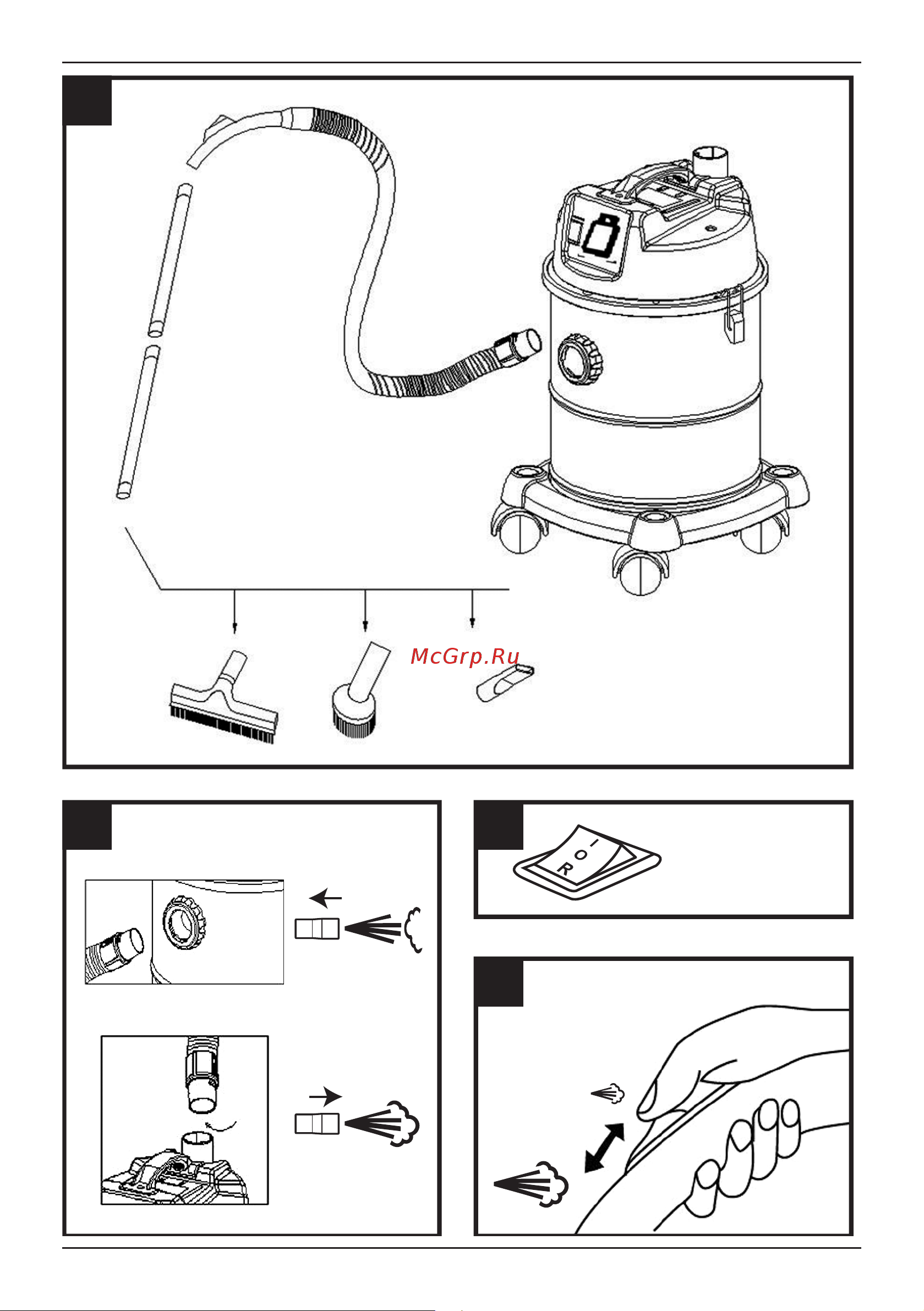 McGrp.Ru

I
O
R