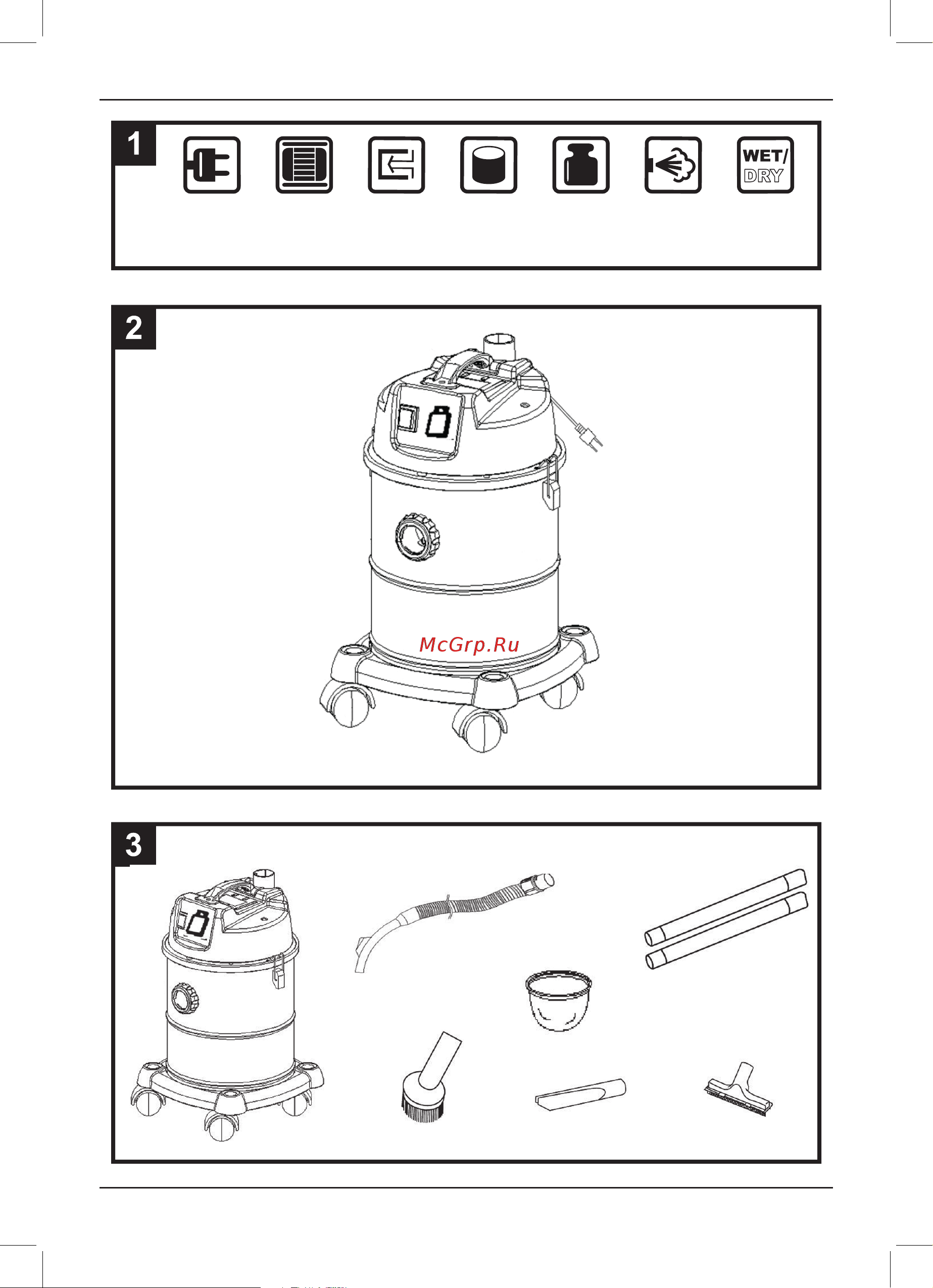 1

WET/
DRY

2

McGrp.Ru

3