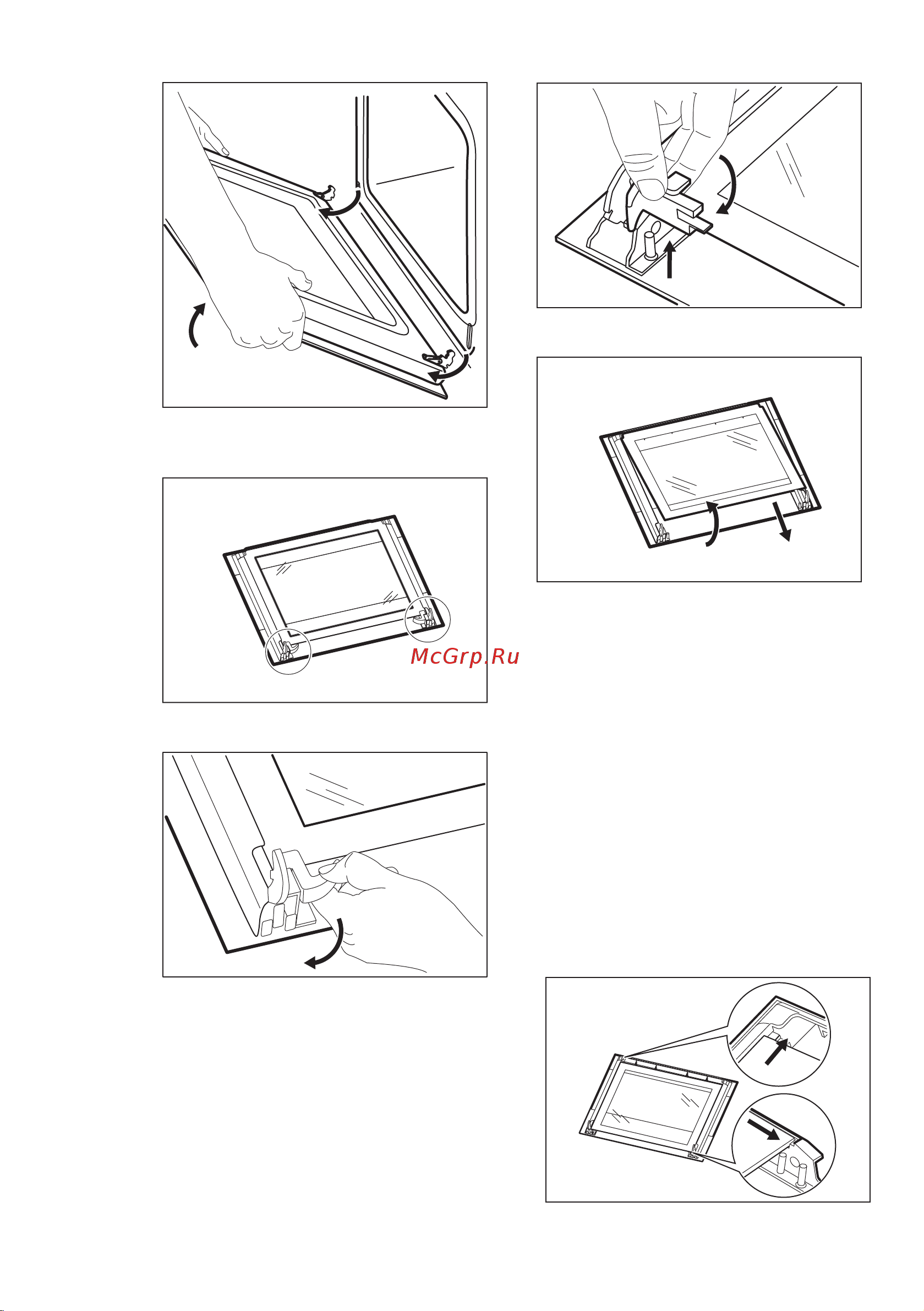 McGrp.Ru