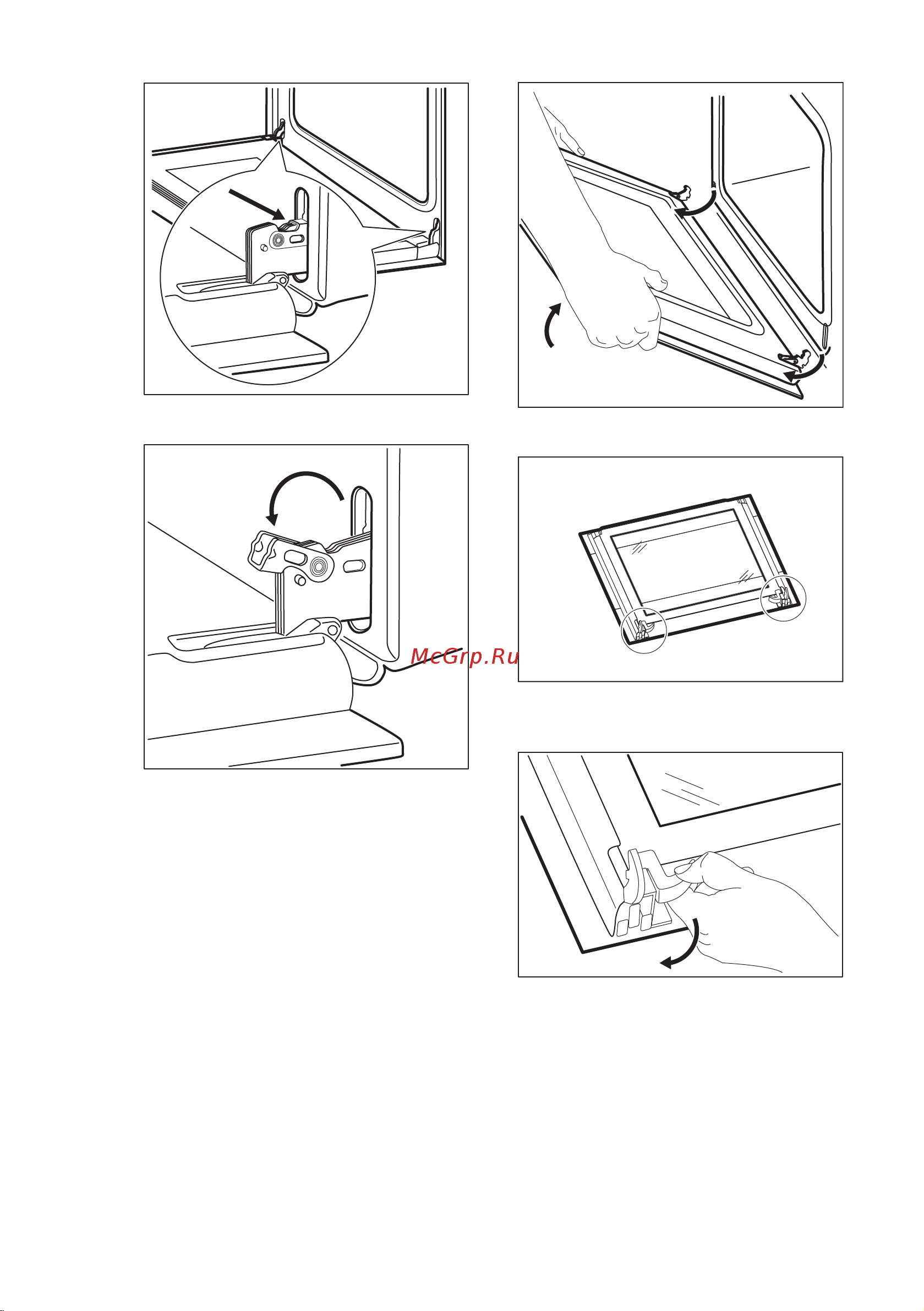 McGrp.Ru