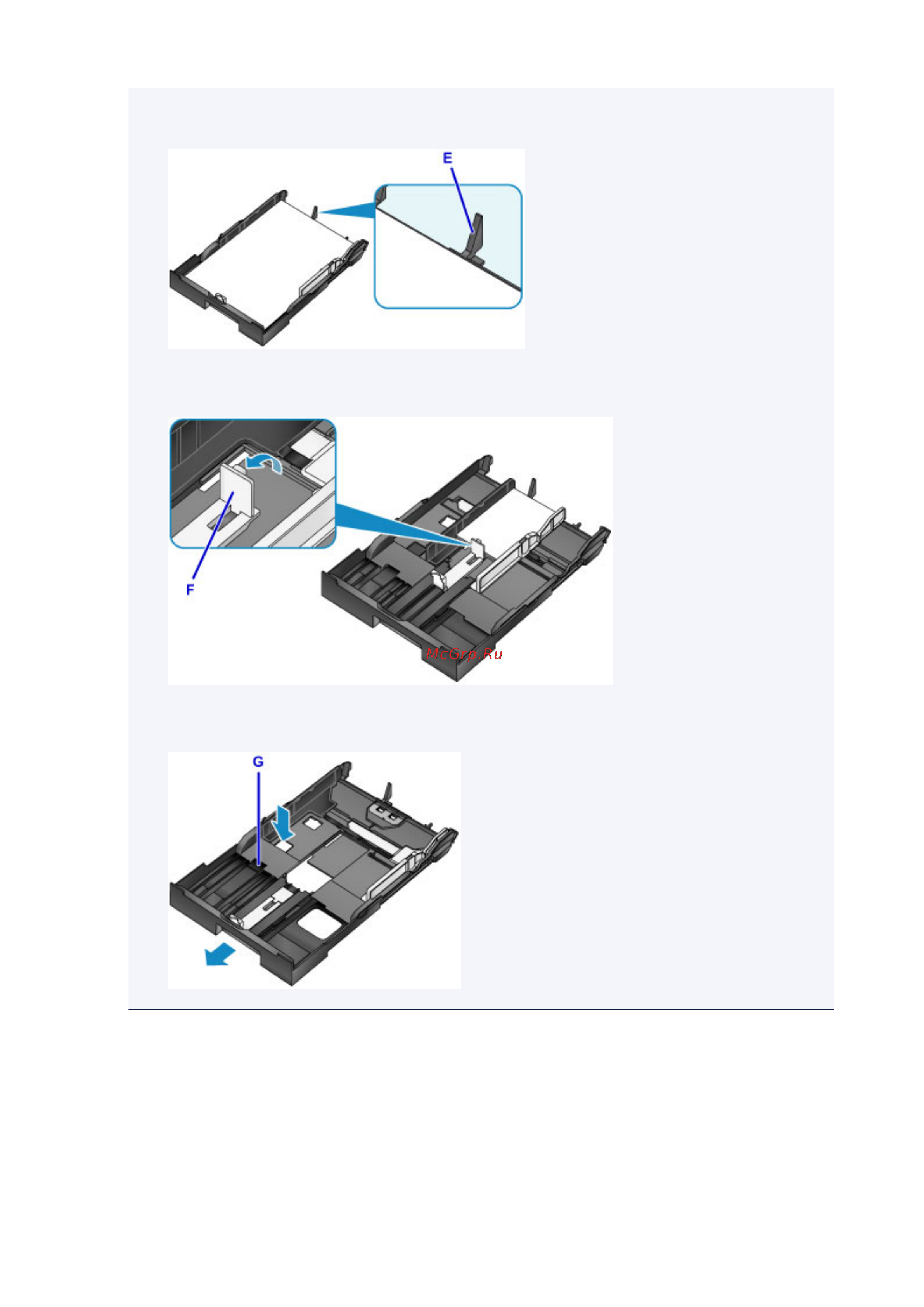 E

F

McGrp.Ru

G