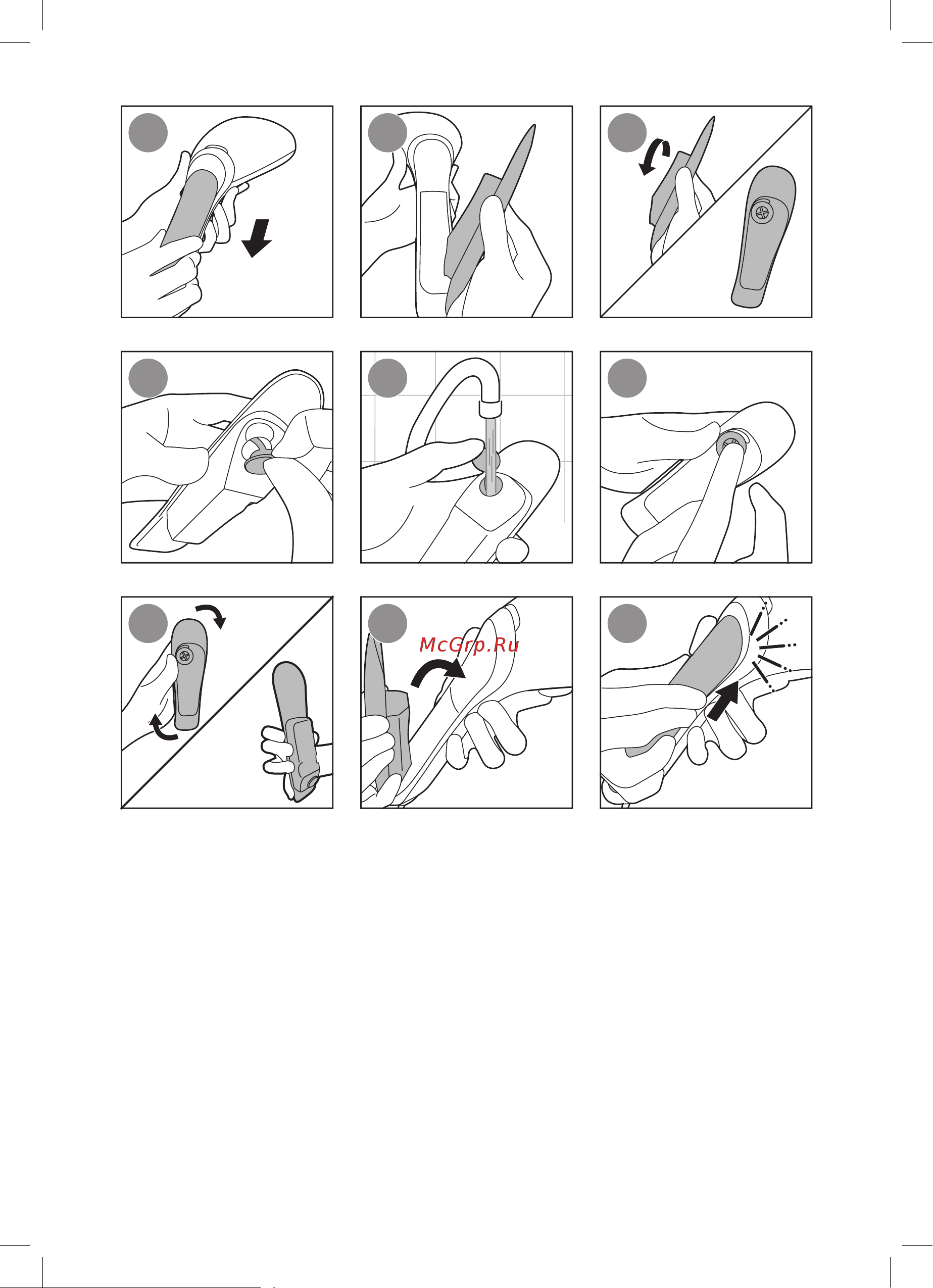 McGrp.Ru