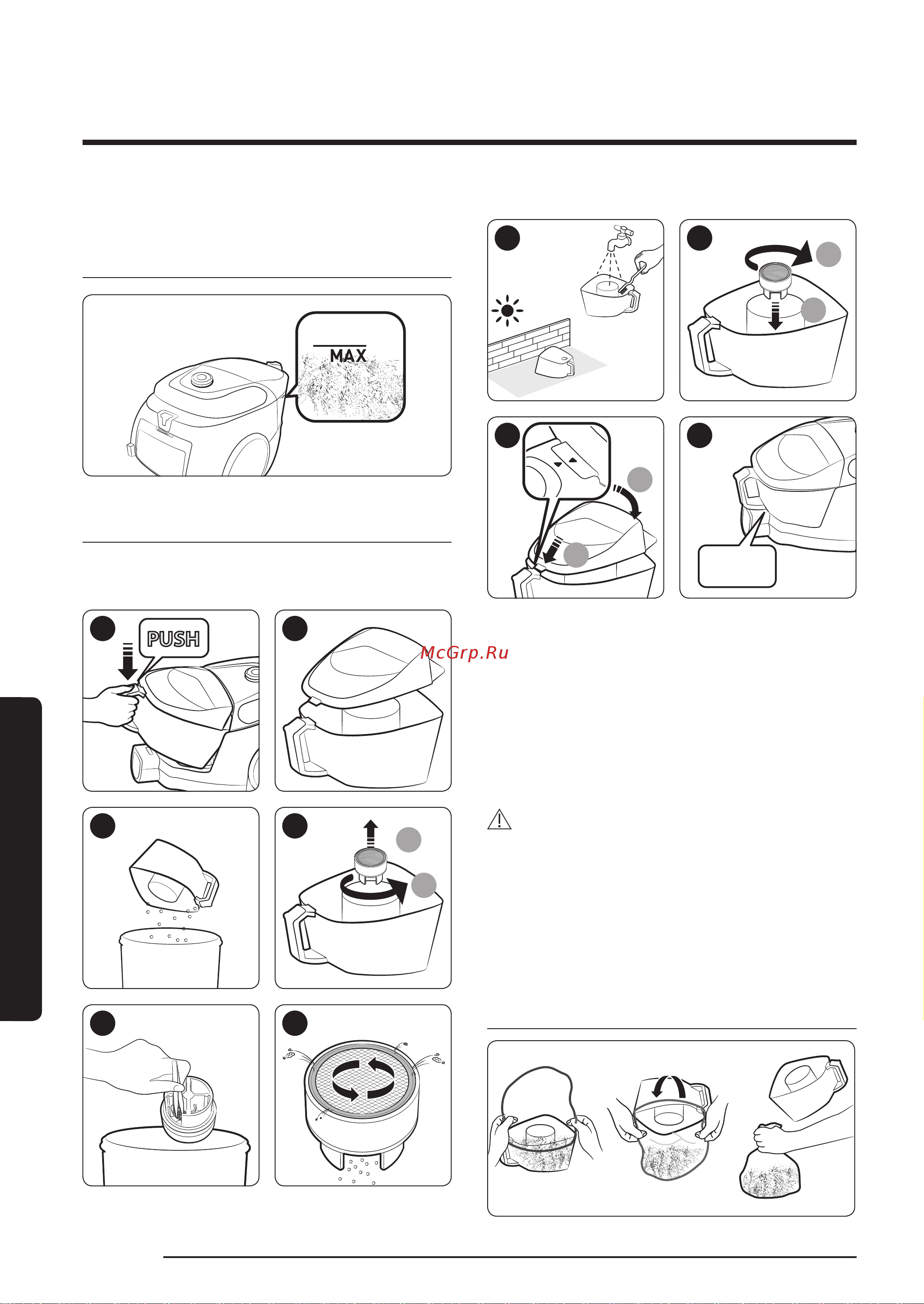 MAX

PUSH

McGrp.Ru