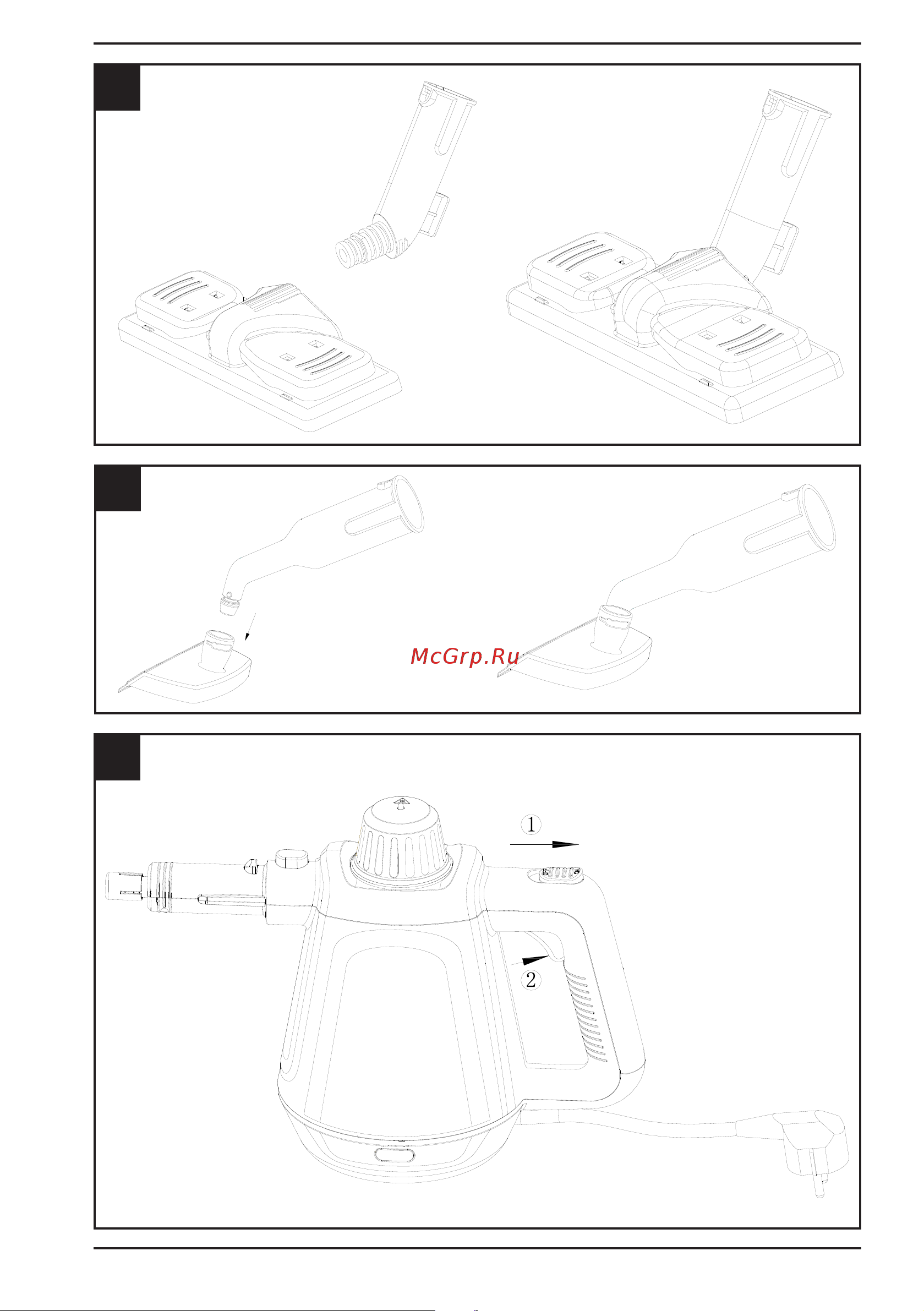 McGrp.Ru

1

2