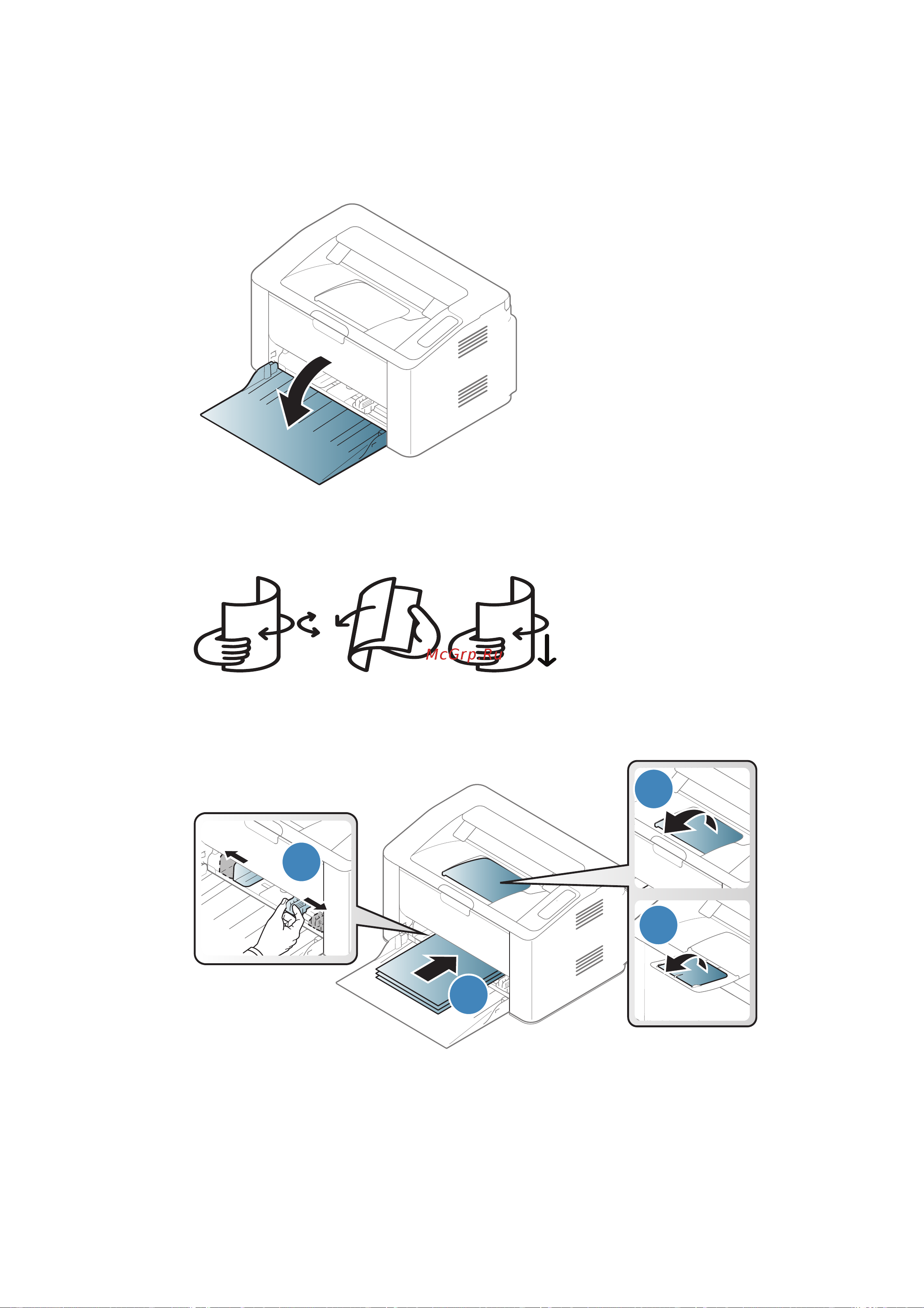 McGrp.Ru