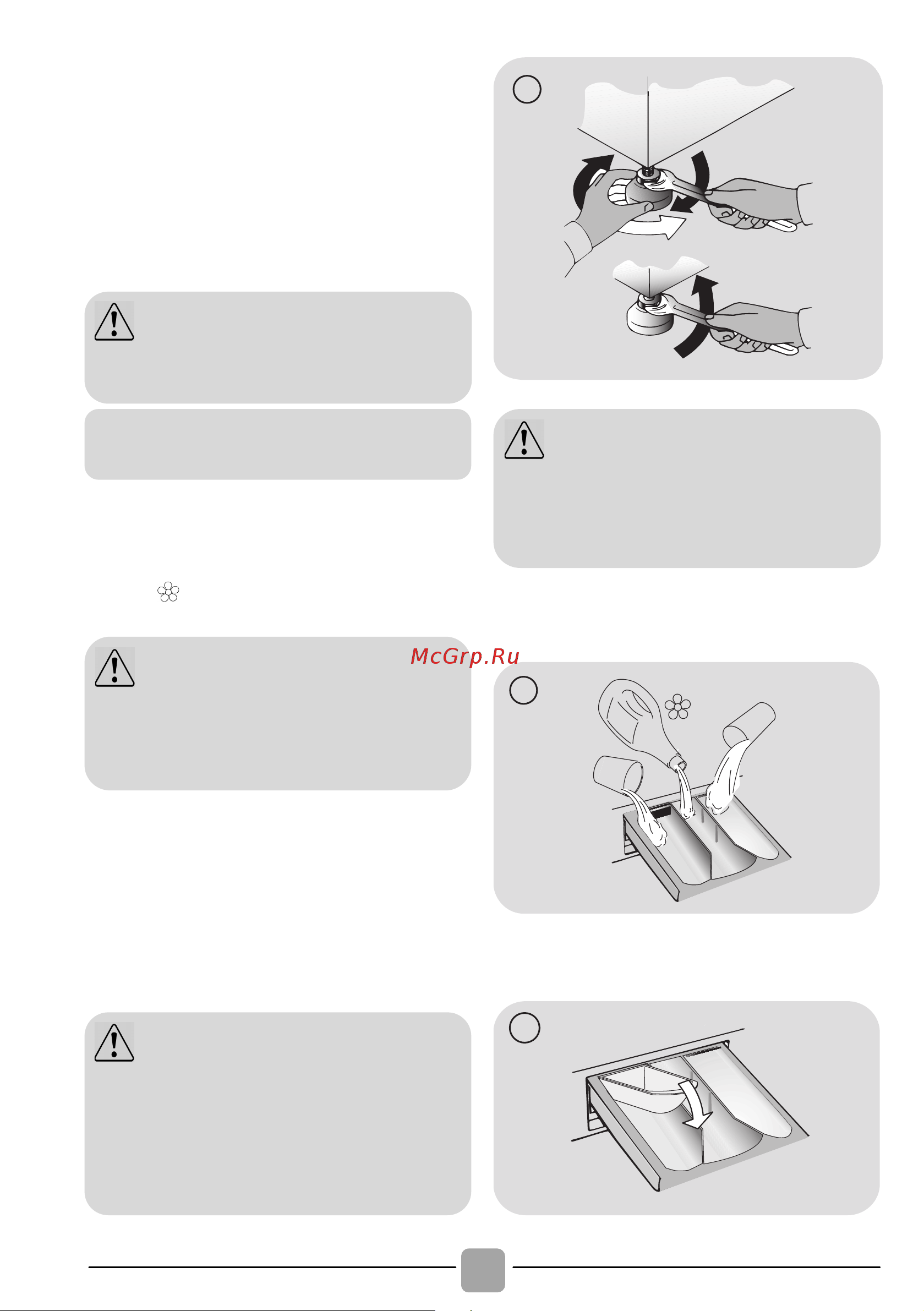 McGrp.Ru