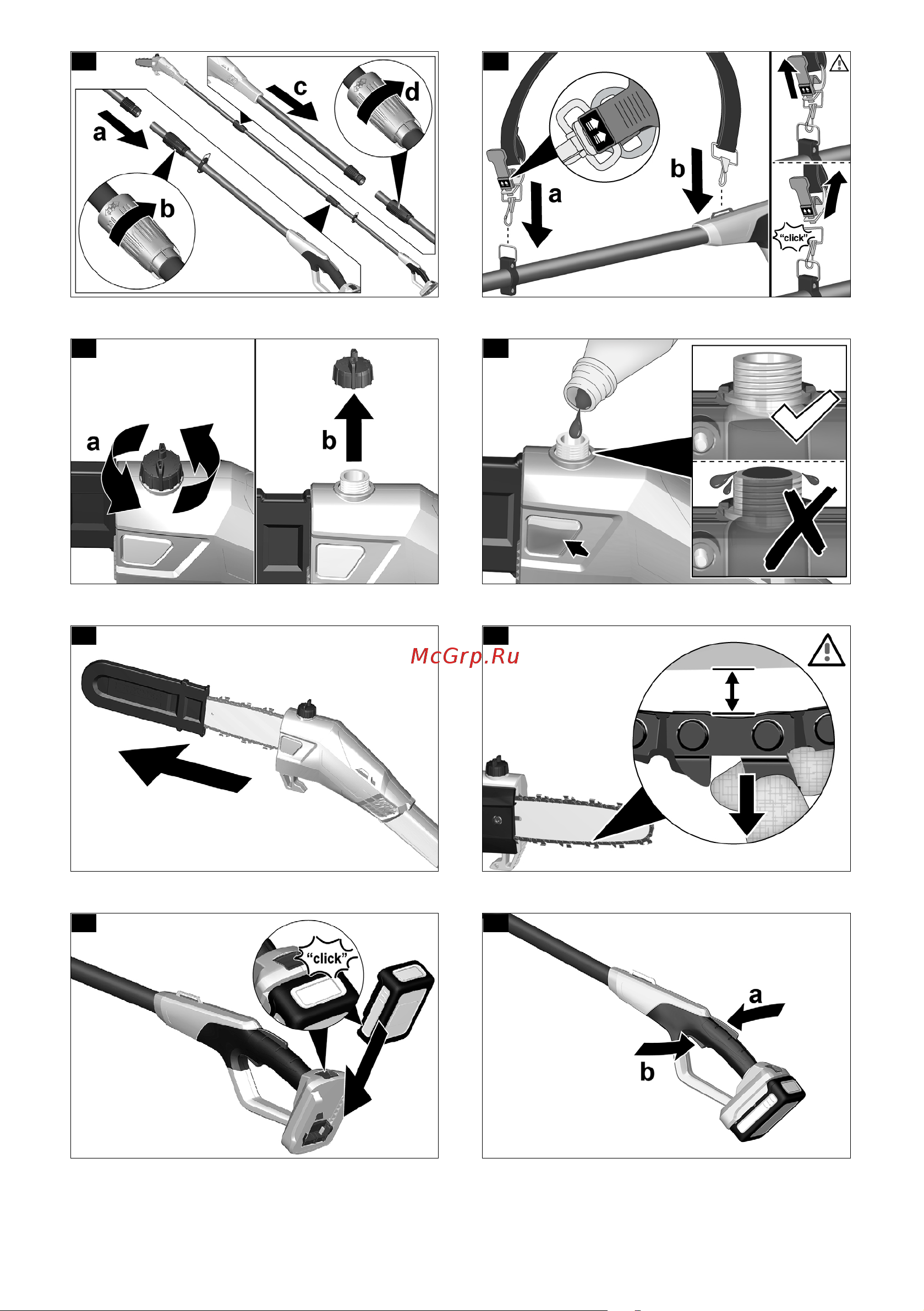 a
b
c
d

a
b
"click"

a
b

McGrp.Ru

"click"

a
b