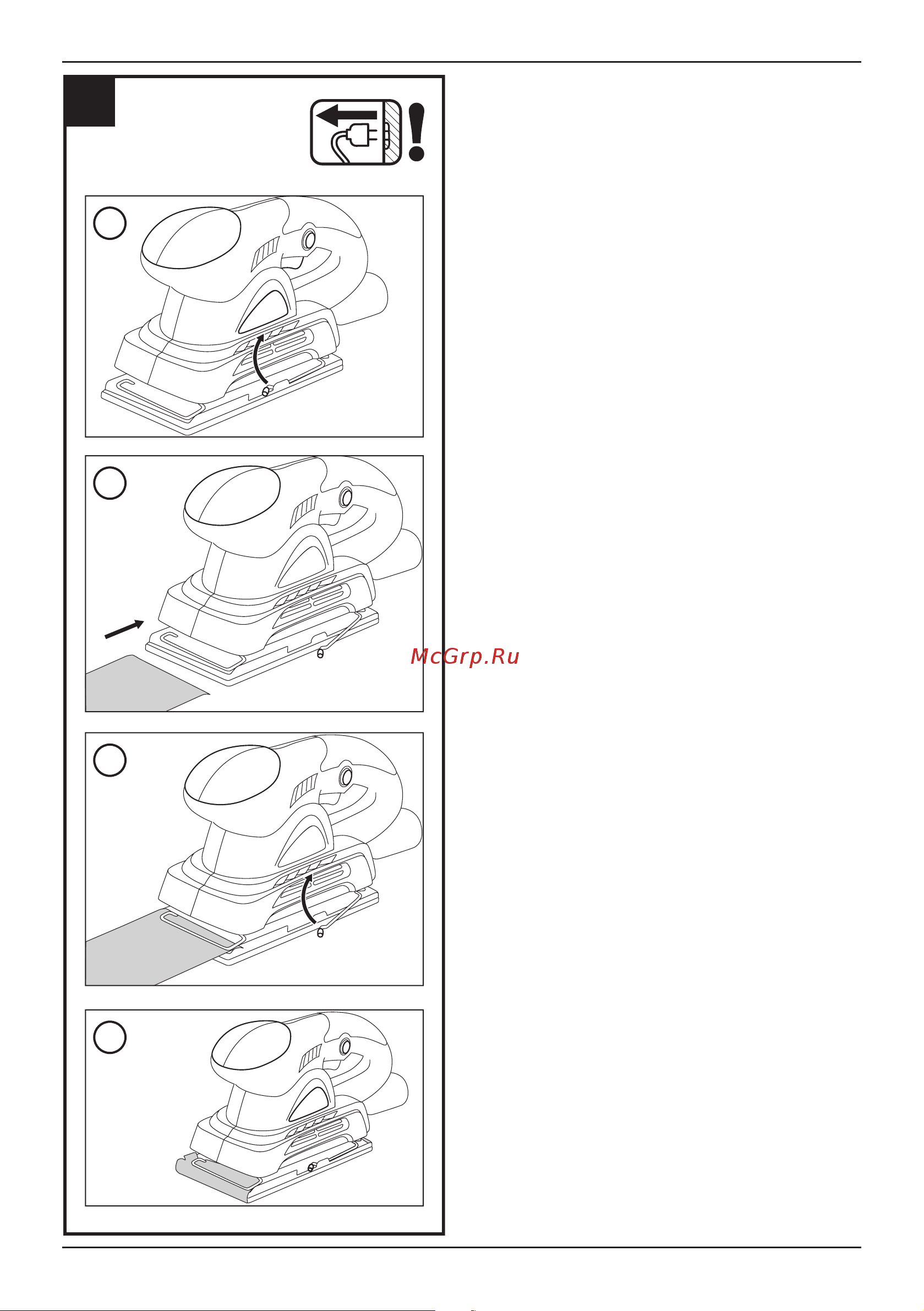 McGrp.Ru