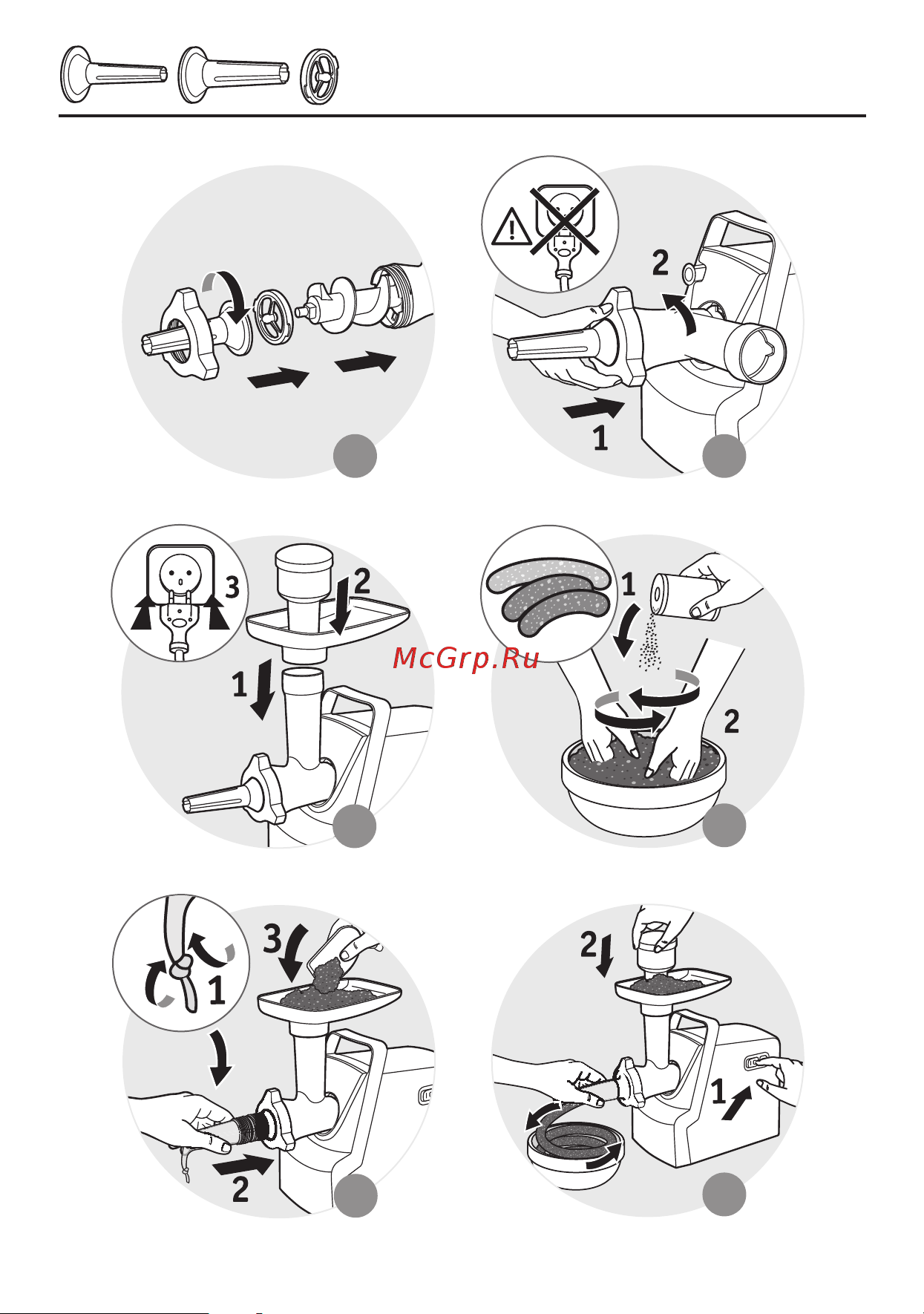 2

1

3
2

1

McGrp.Ru

1

2

3

1

2

2

1