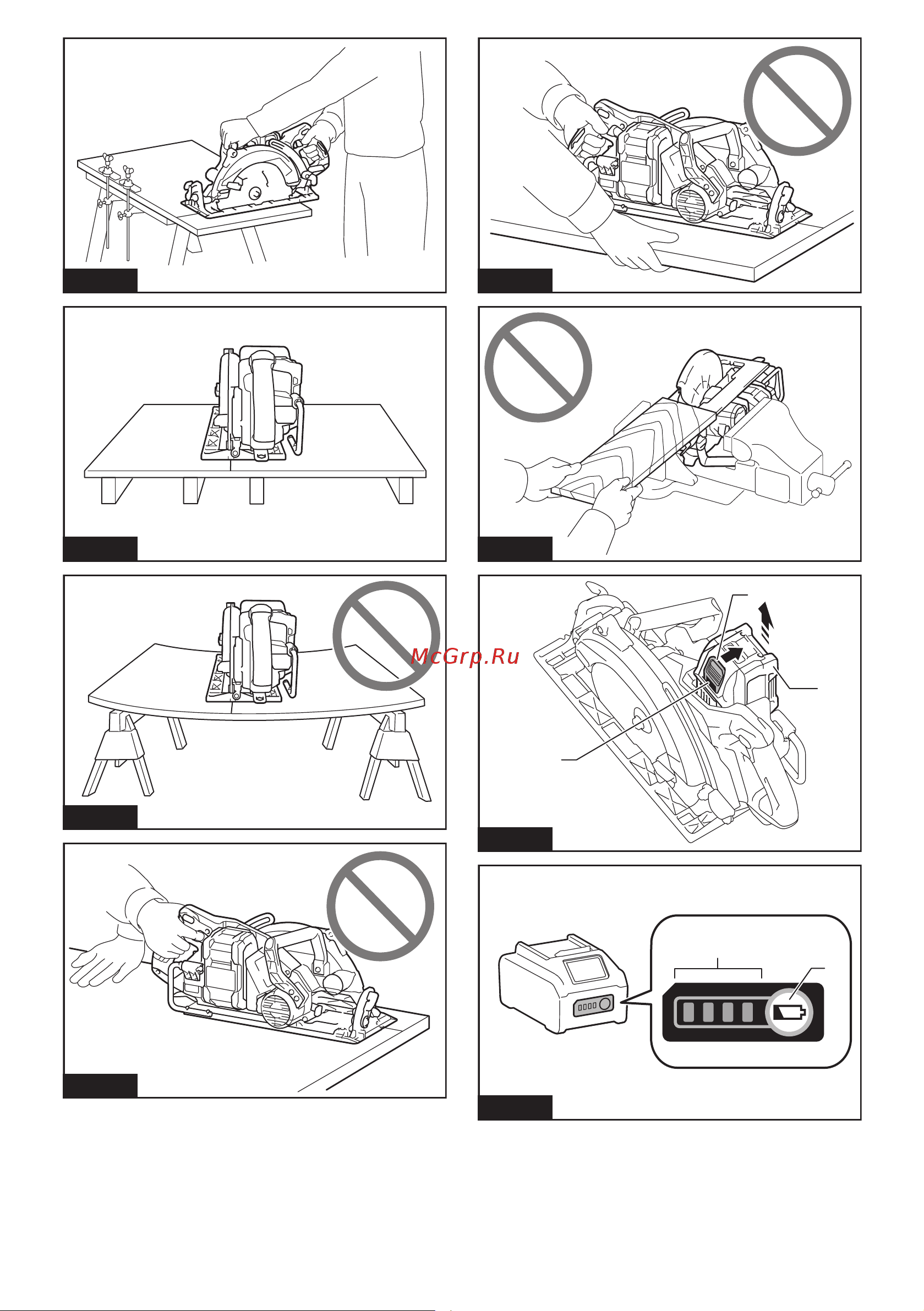 McGrp.Ru