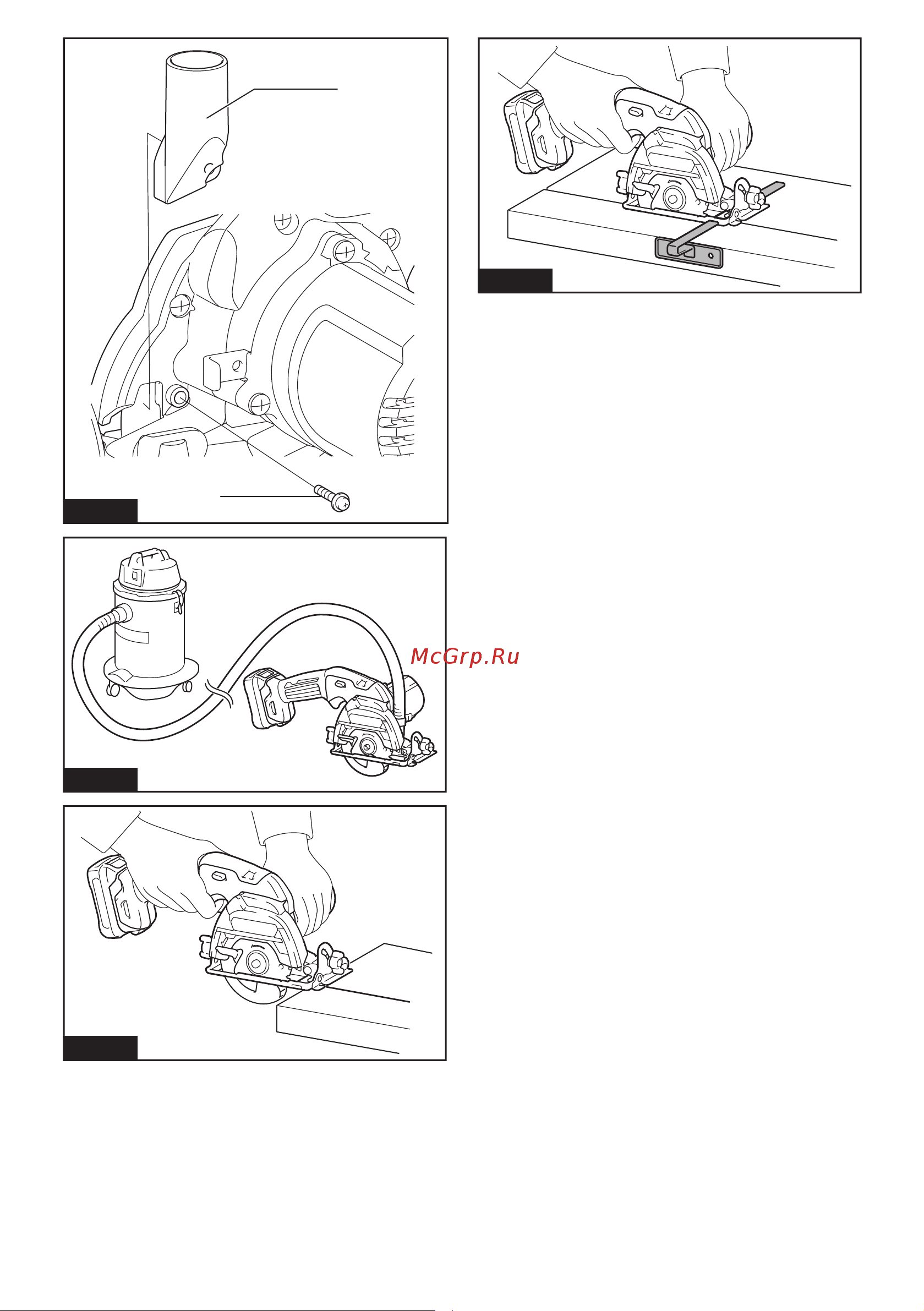 McGrp.Ru