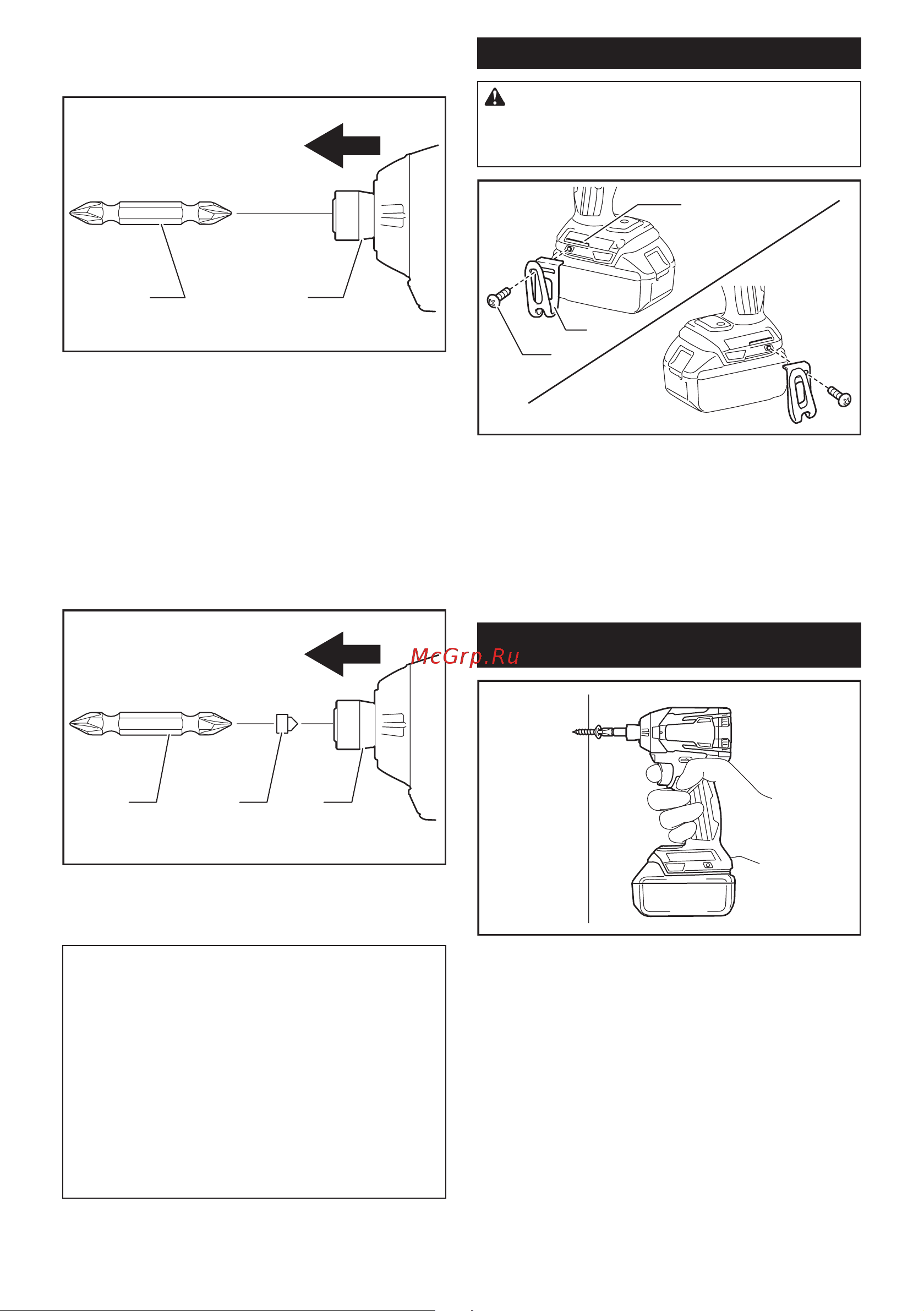 McGrp.Ru