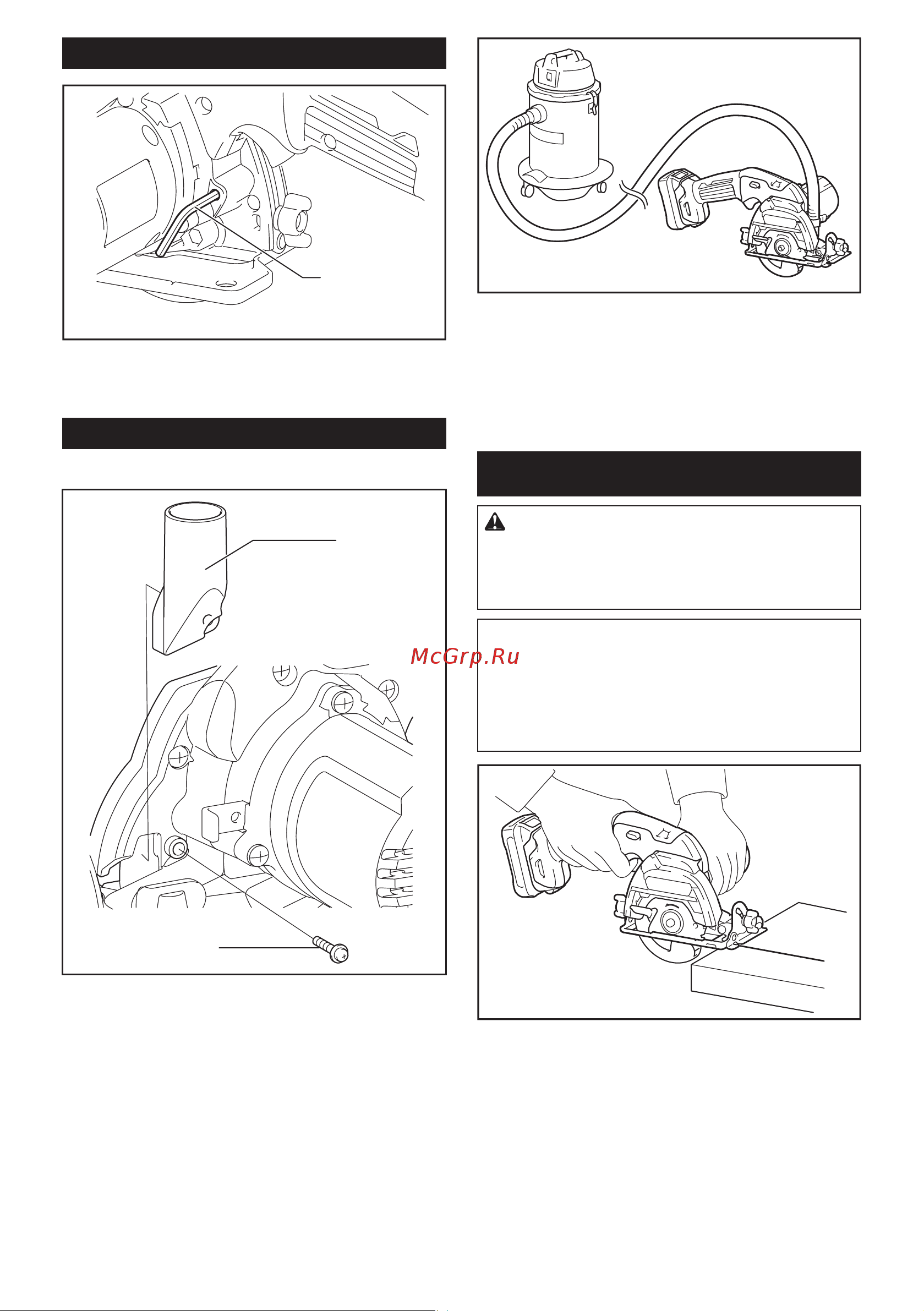 McGrp.Ru