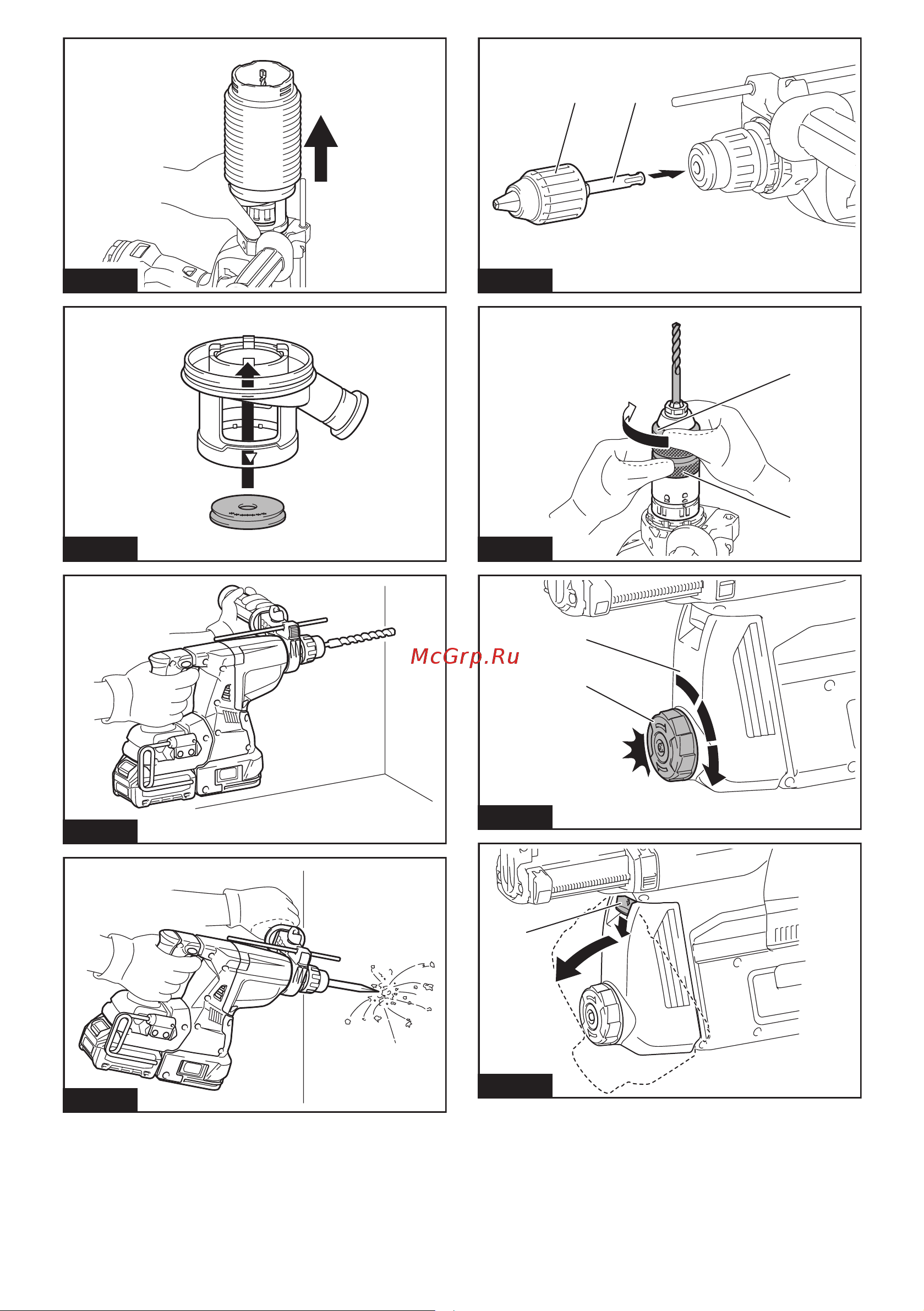 McGrp.Ru