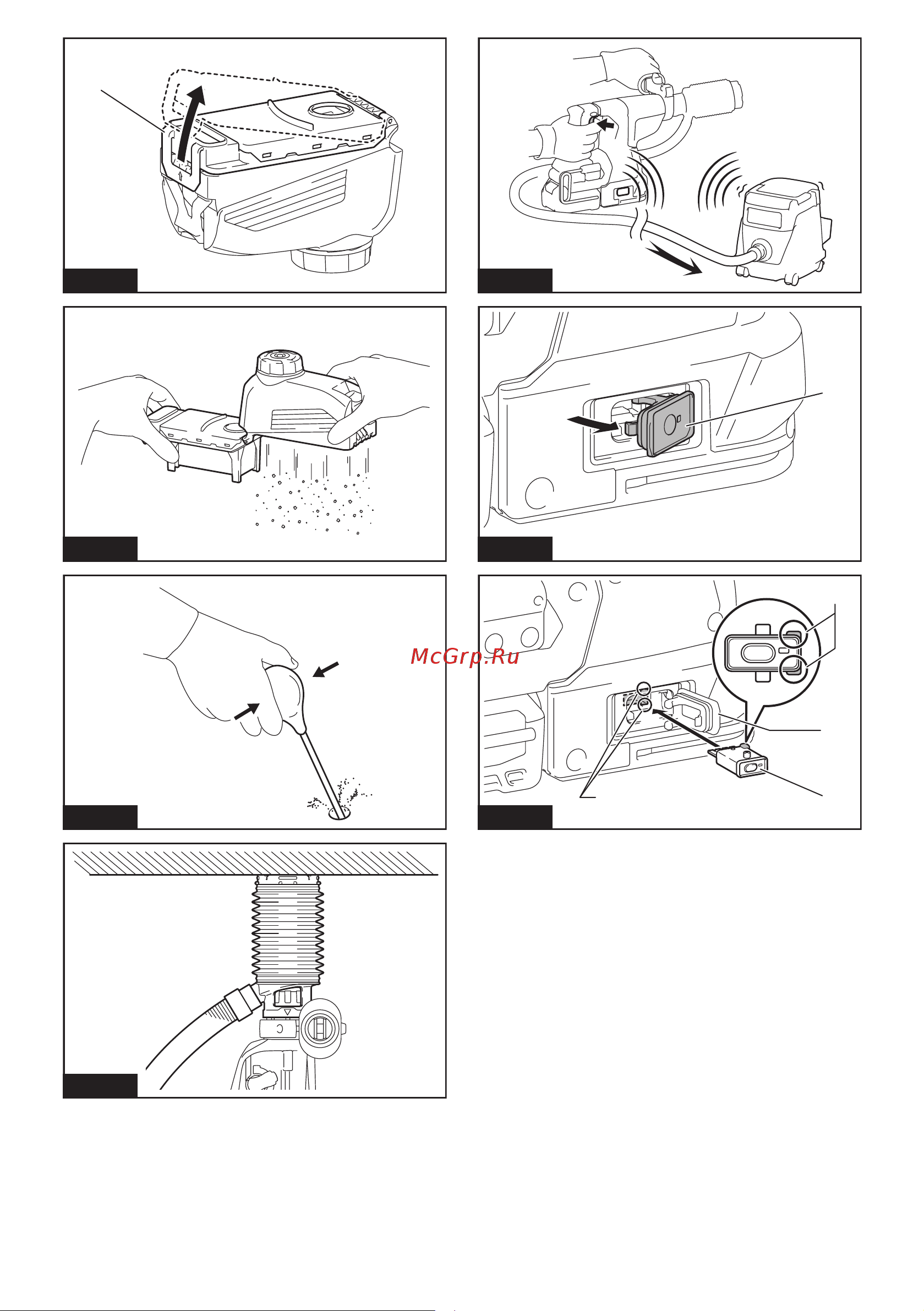 McGrp.Ru