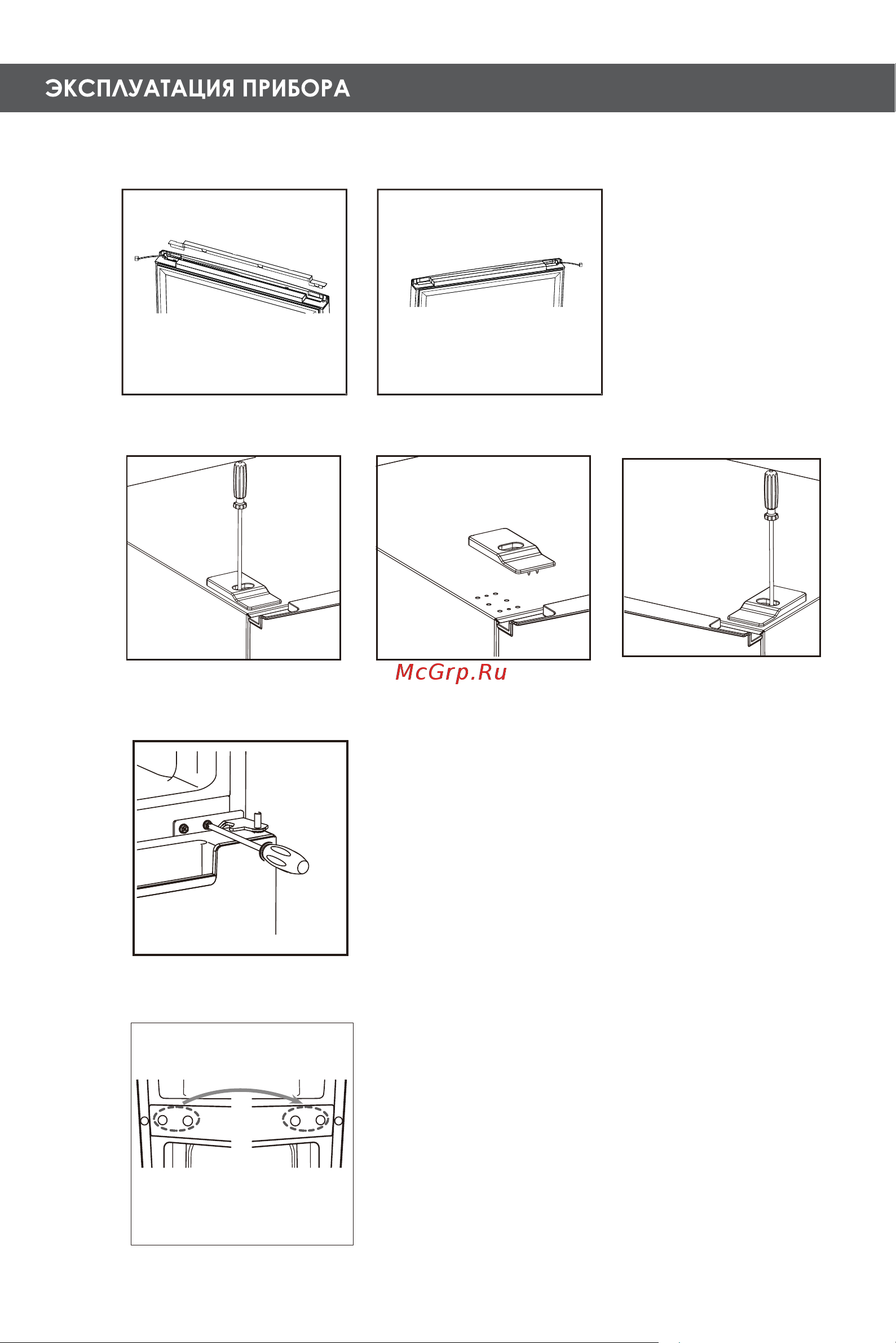 ЭКСПЛУАТАЦИЯ ПРИБОРА

McGrp.Ru