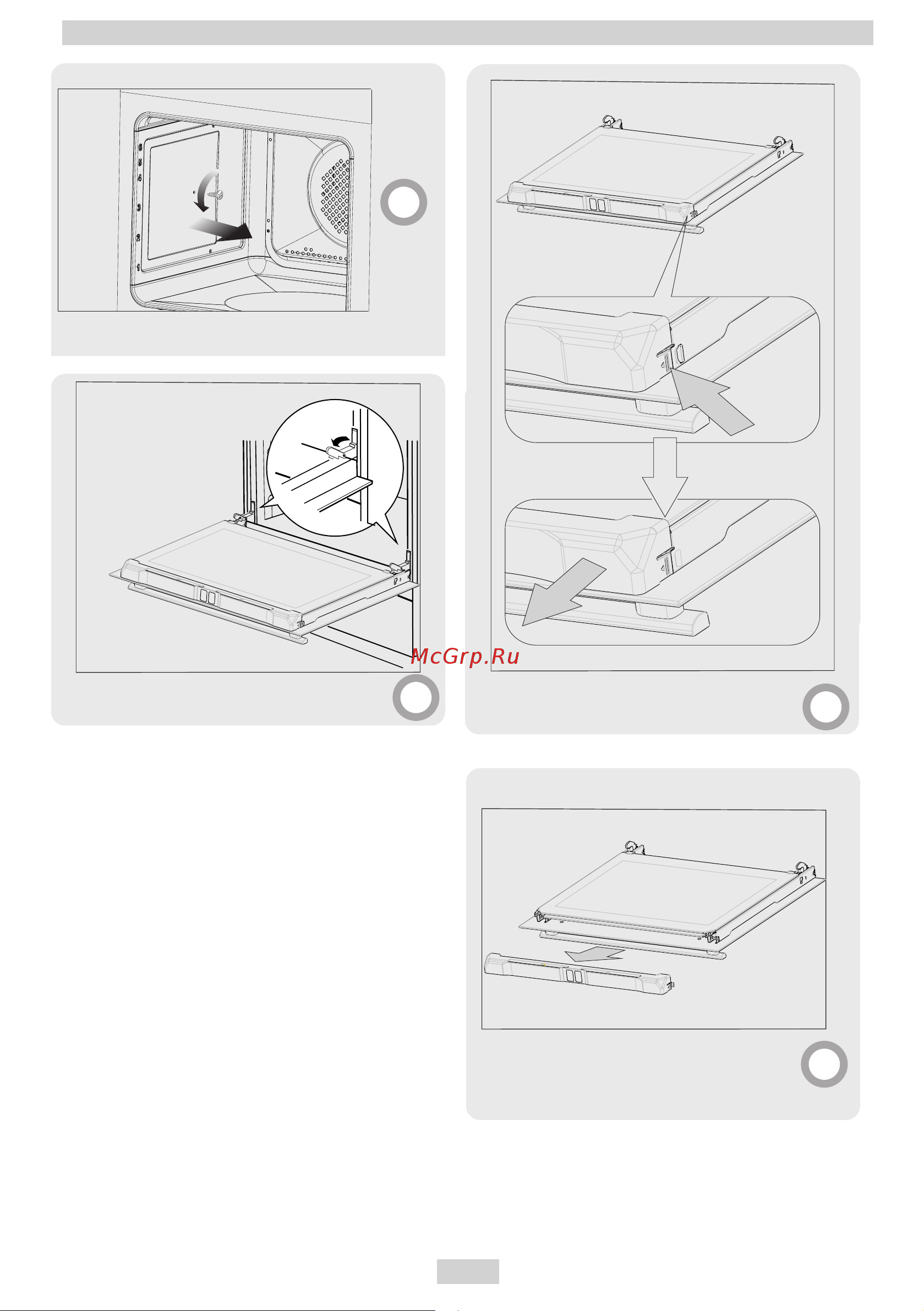 McGrp.Ru