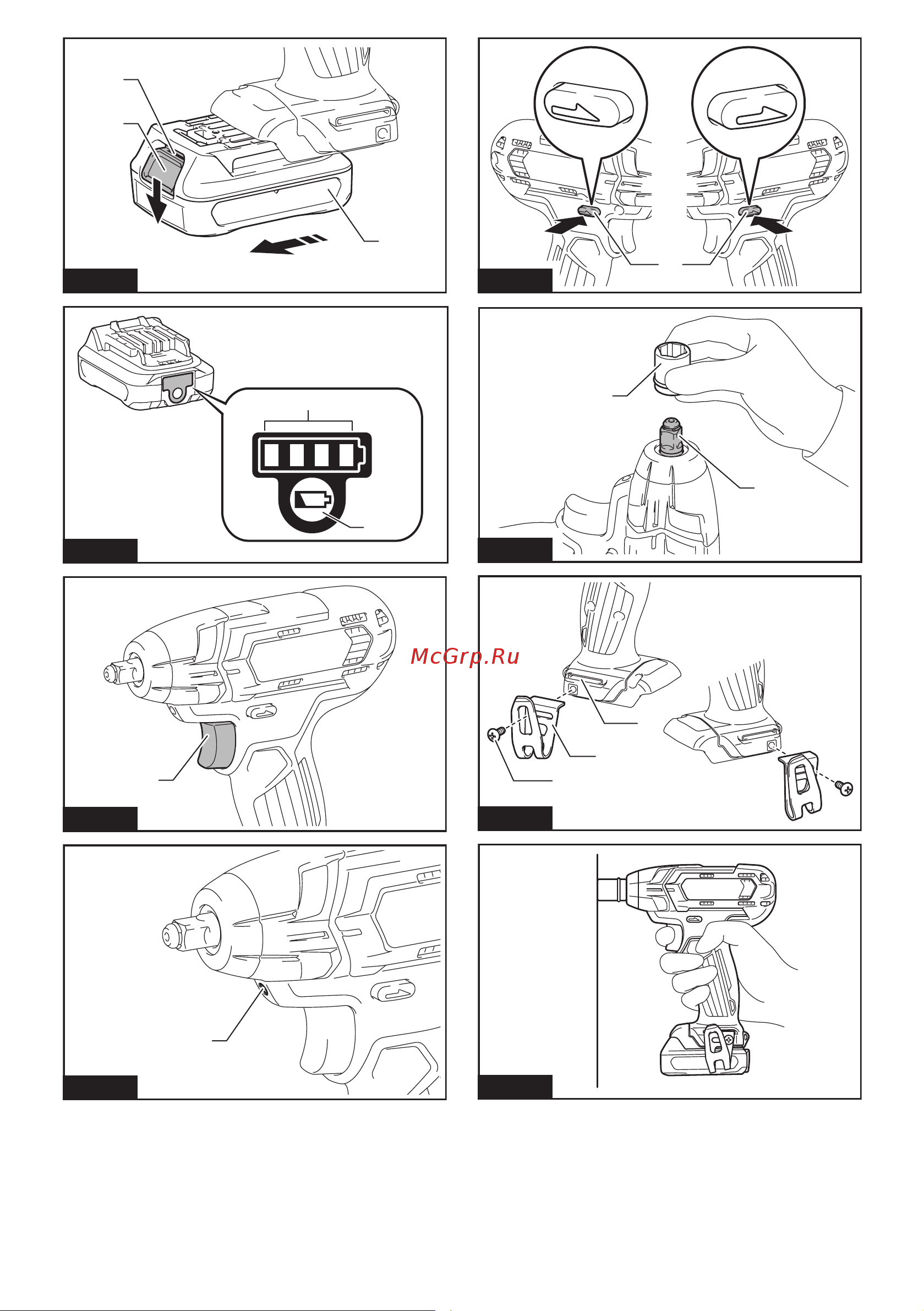 McGrp.Ru