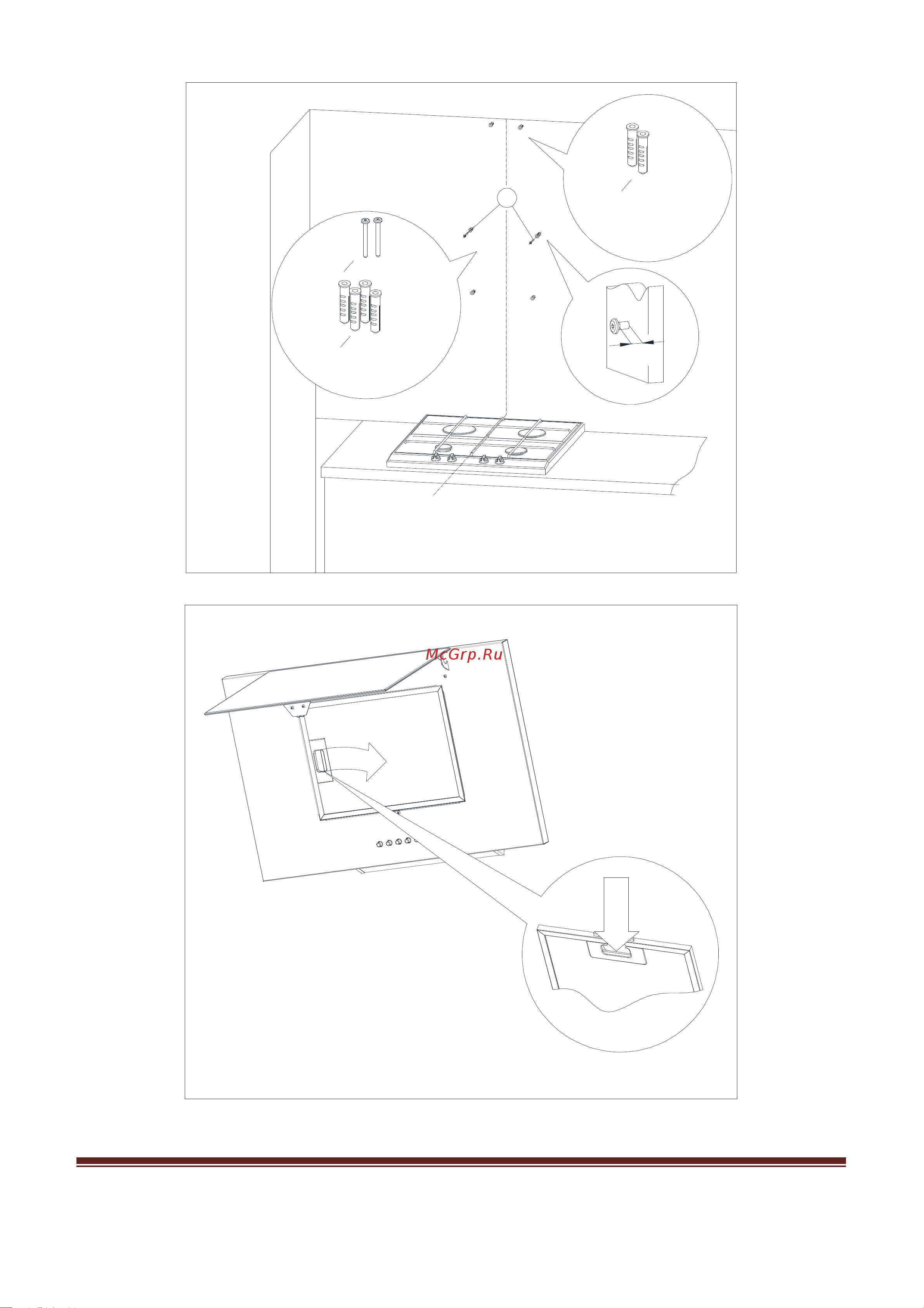 McGrp.Ru