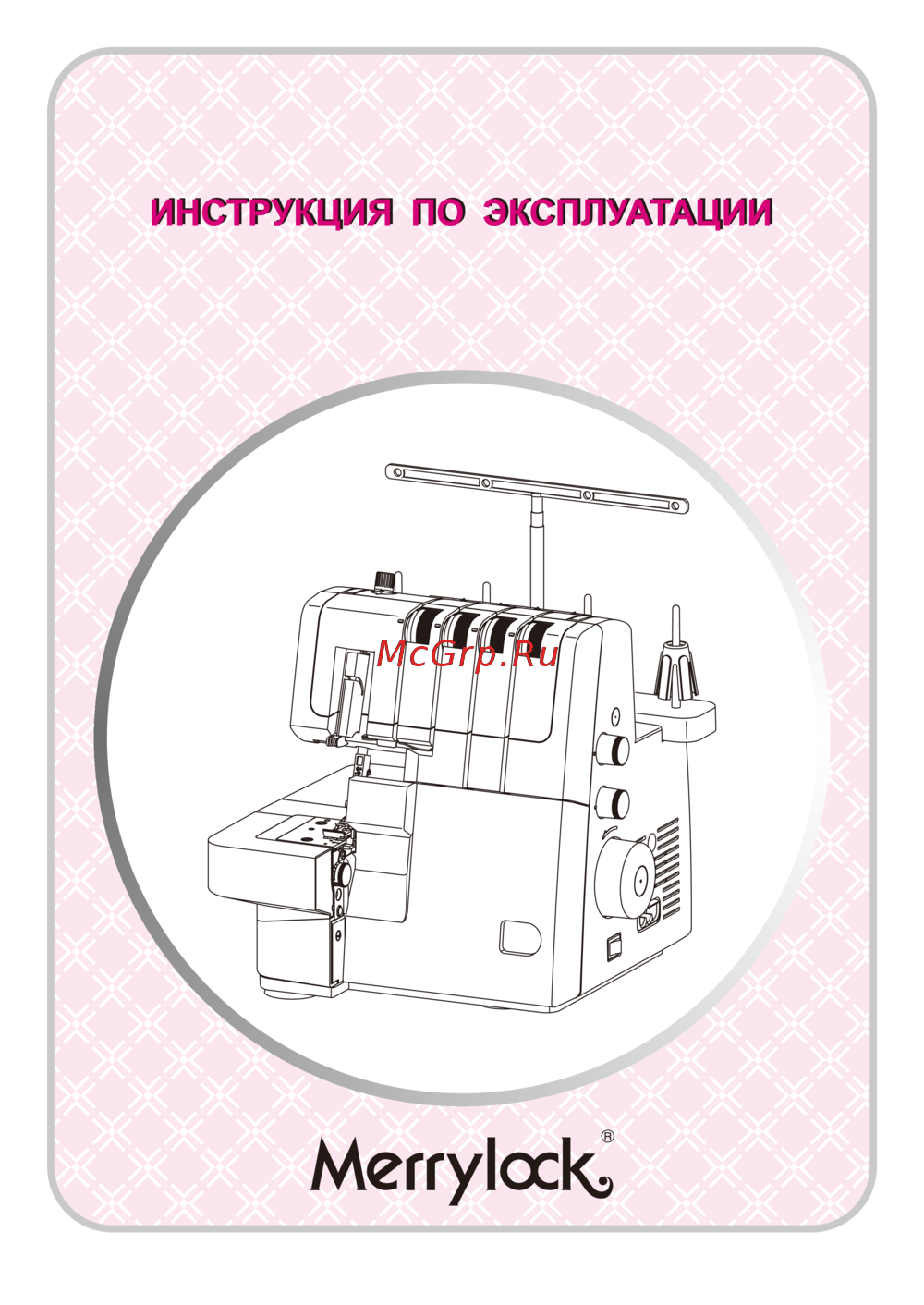 ИНСТРУКЦИЯ ПО ЭКСПЛУАТАЦИИ

McGrp.Ru

Merrylock®