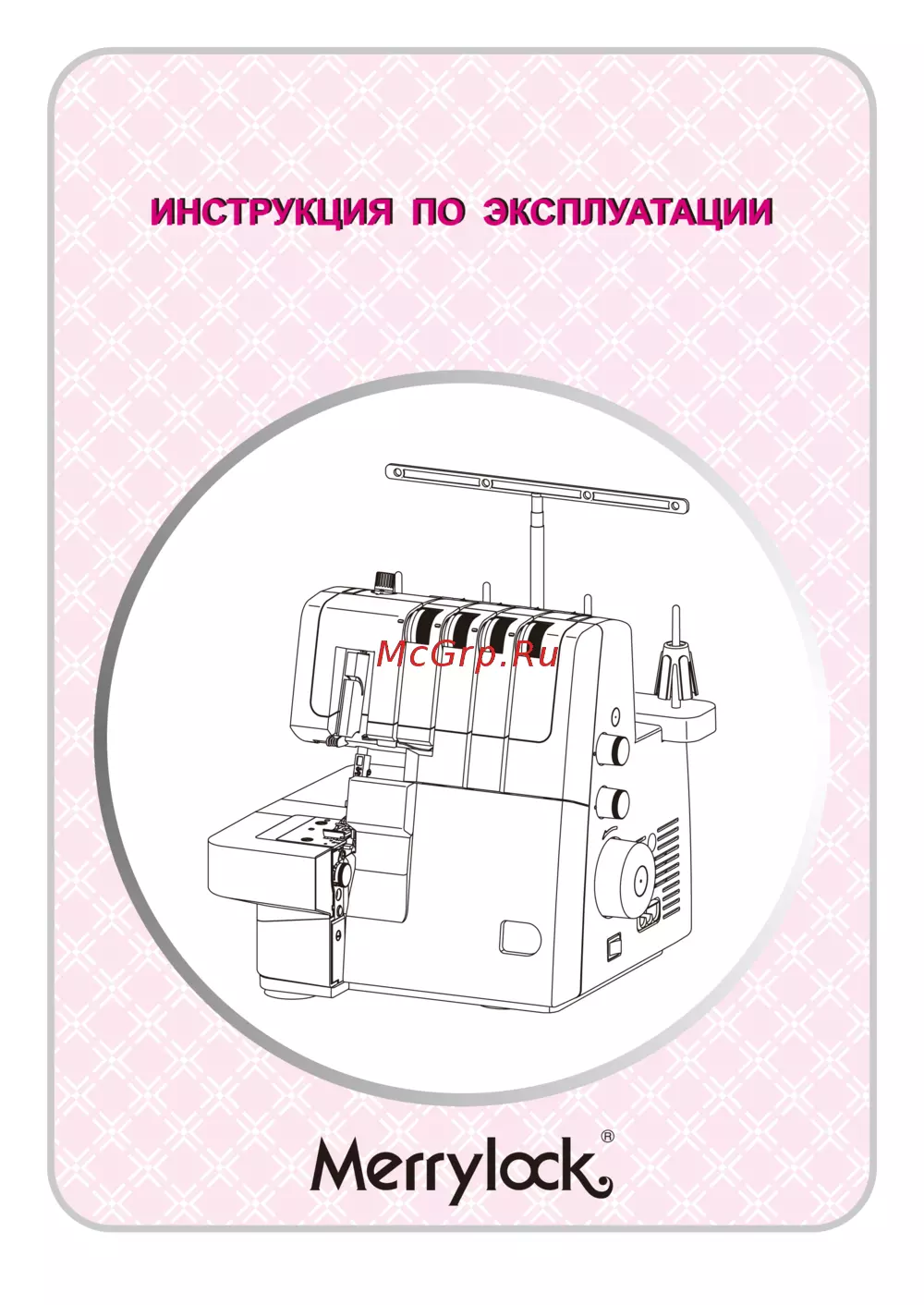 ИНСТРУКЦИЯ ПО ЭКСПЛУАТАЦИИ

McGrp.Ru

Merrylock®