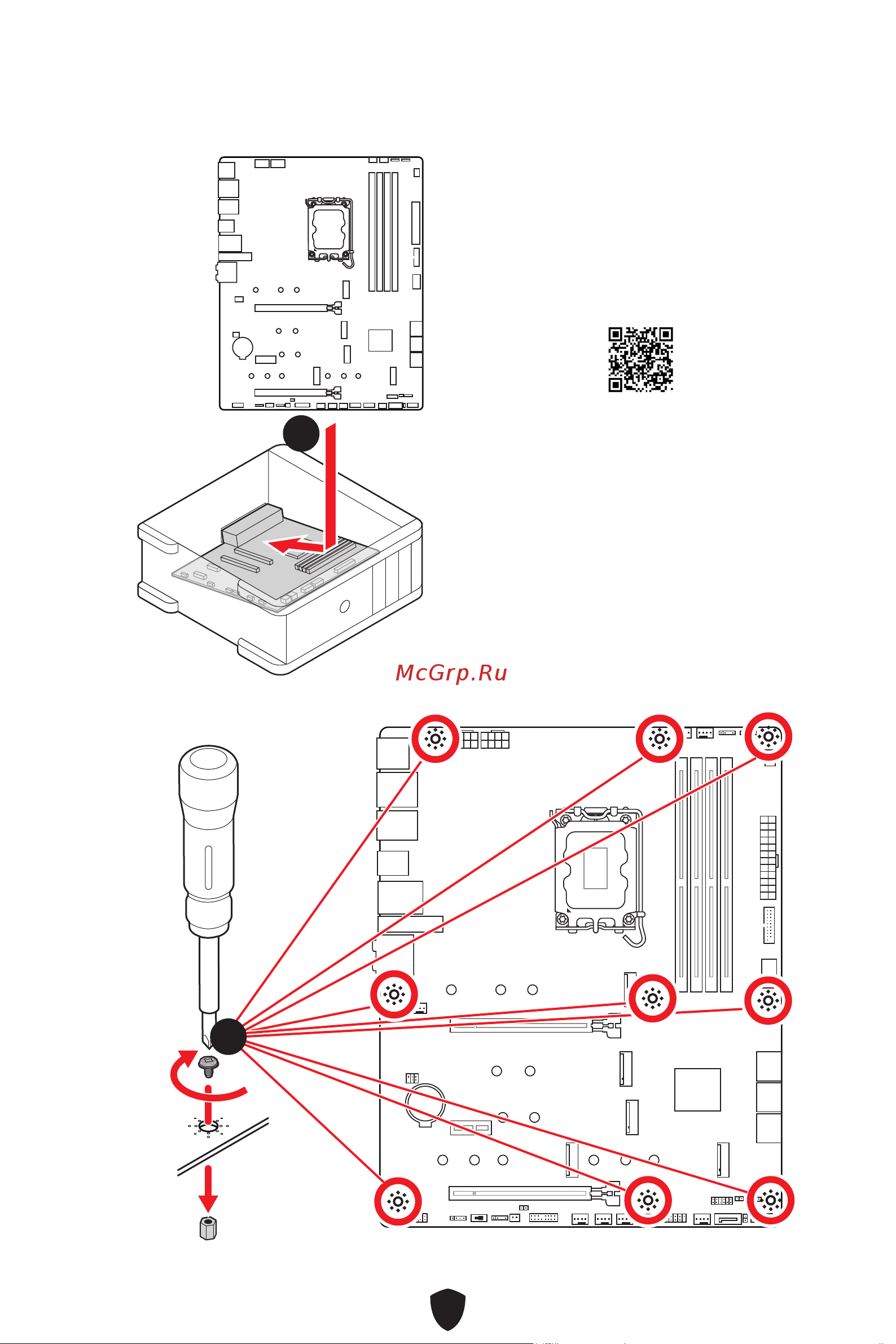 McGrp.Ru