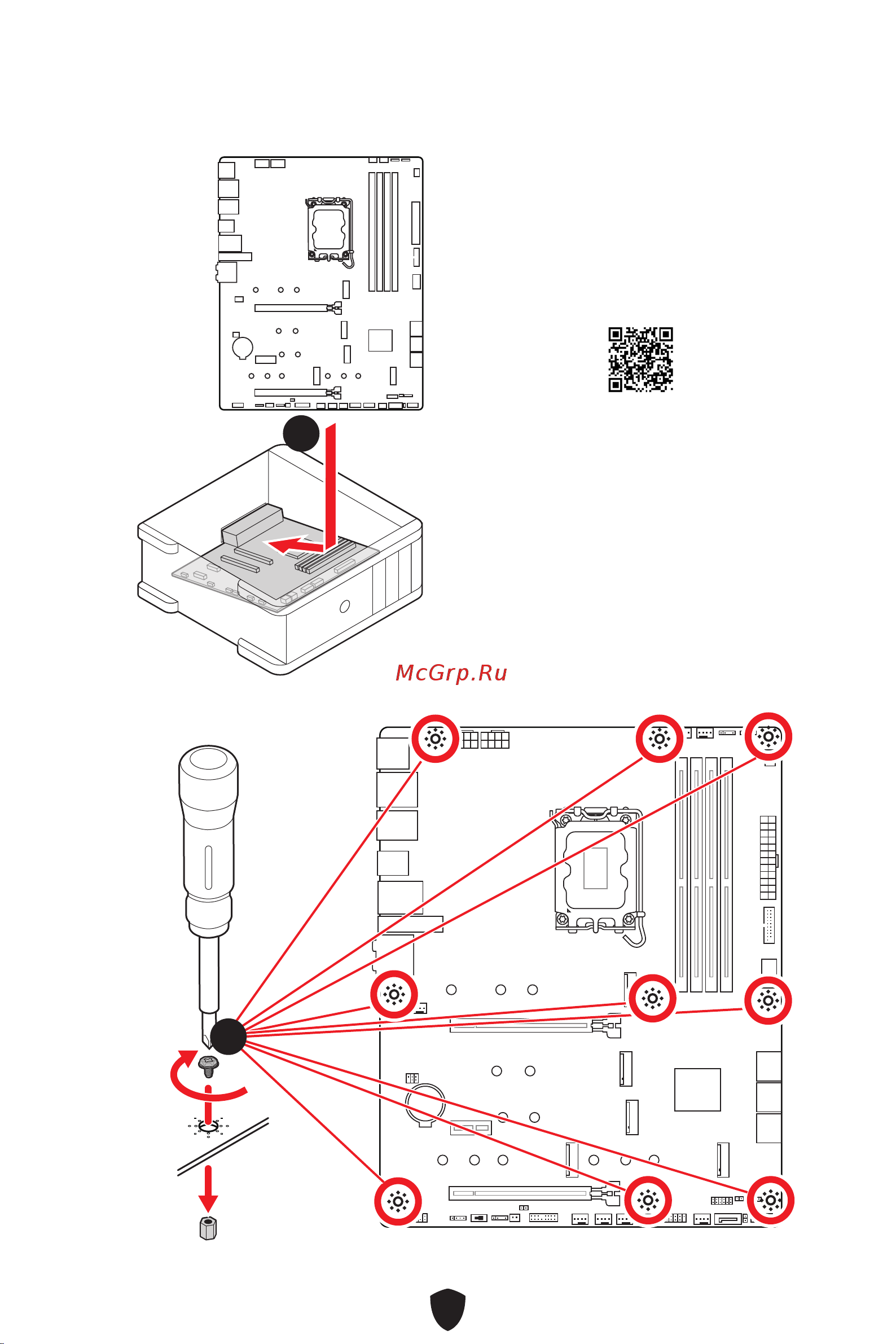 McGrp.Ru