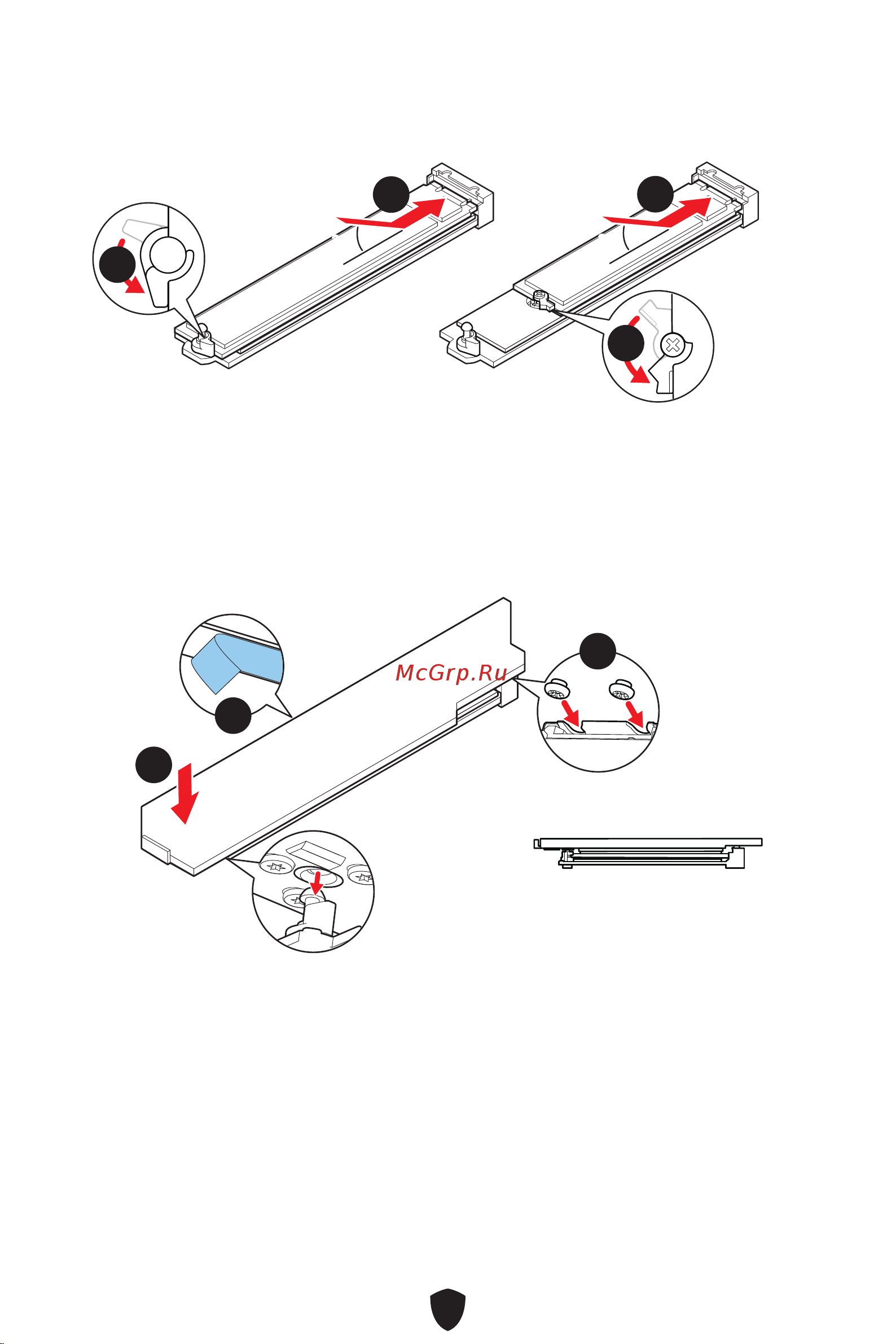 McGrp.Ru