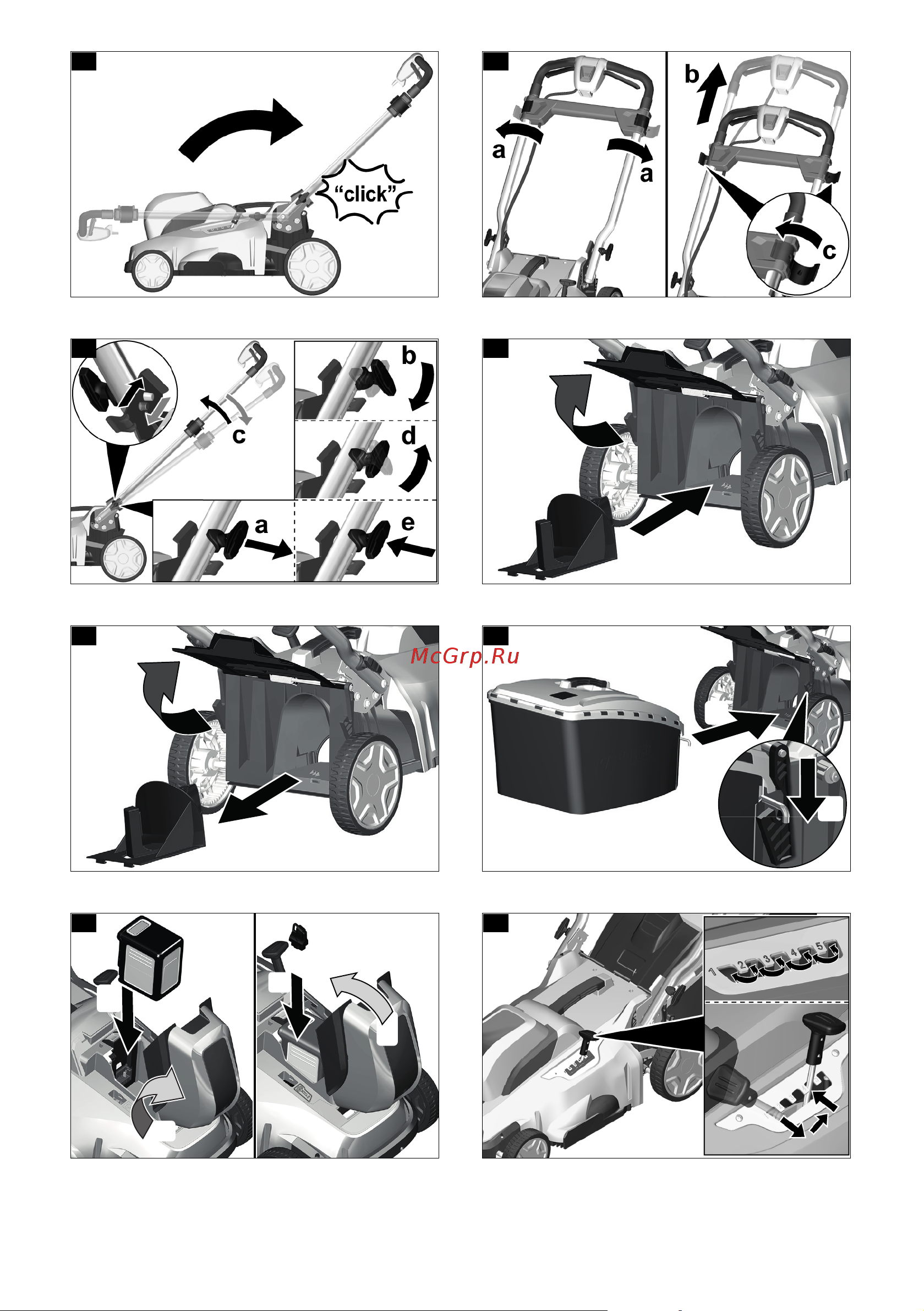 "click"

a
a
b
c

c
b
d
a
e

McGrp.Ru

1
2
3
4
5