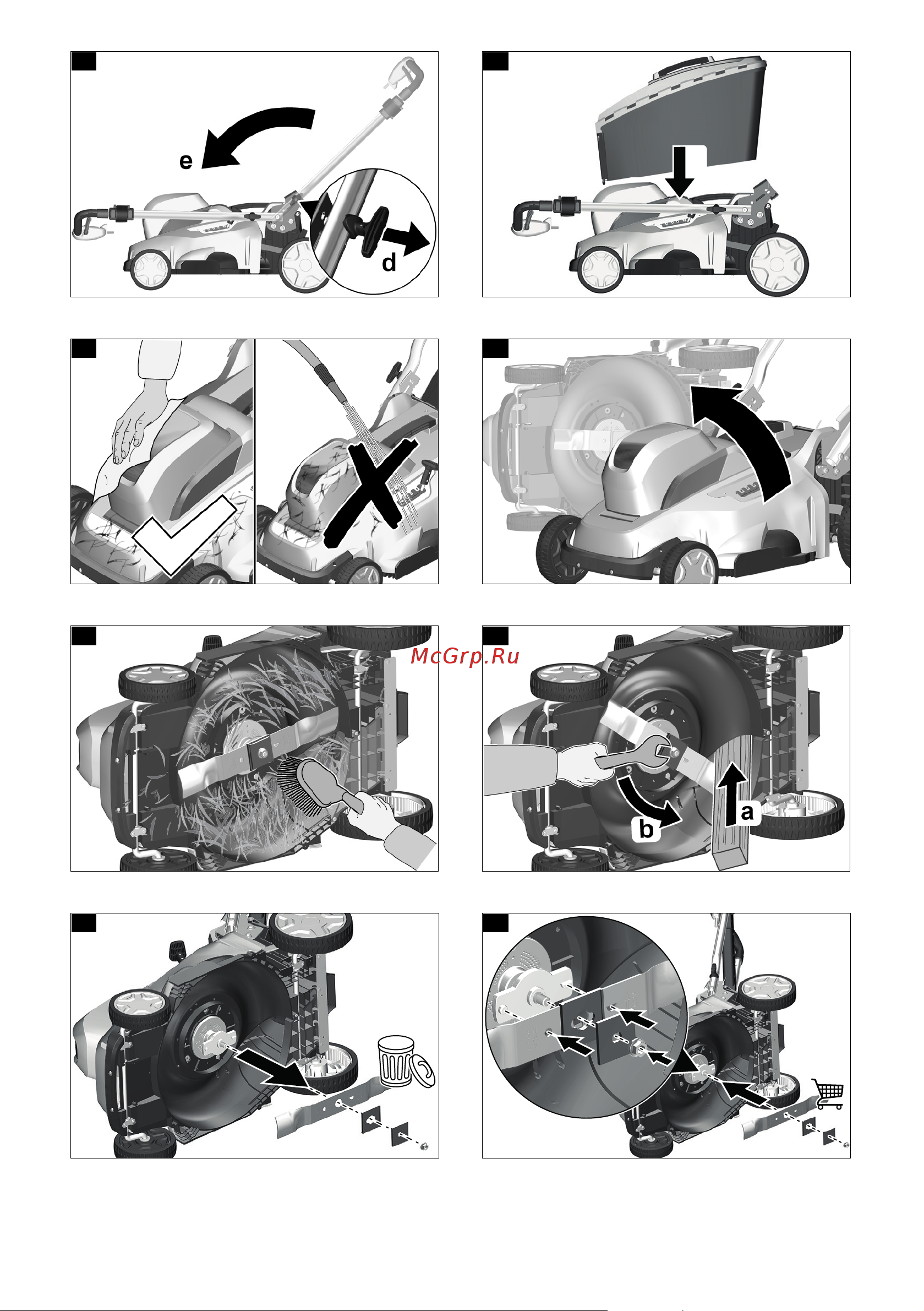 e

d

McGrp.Ru

b

a