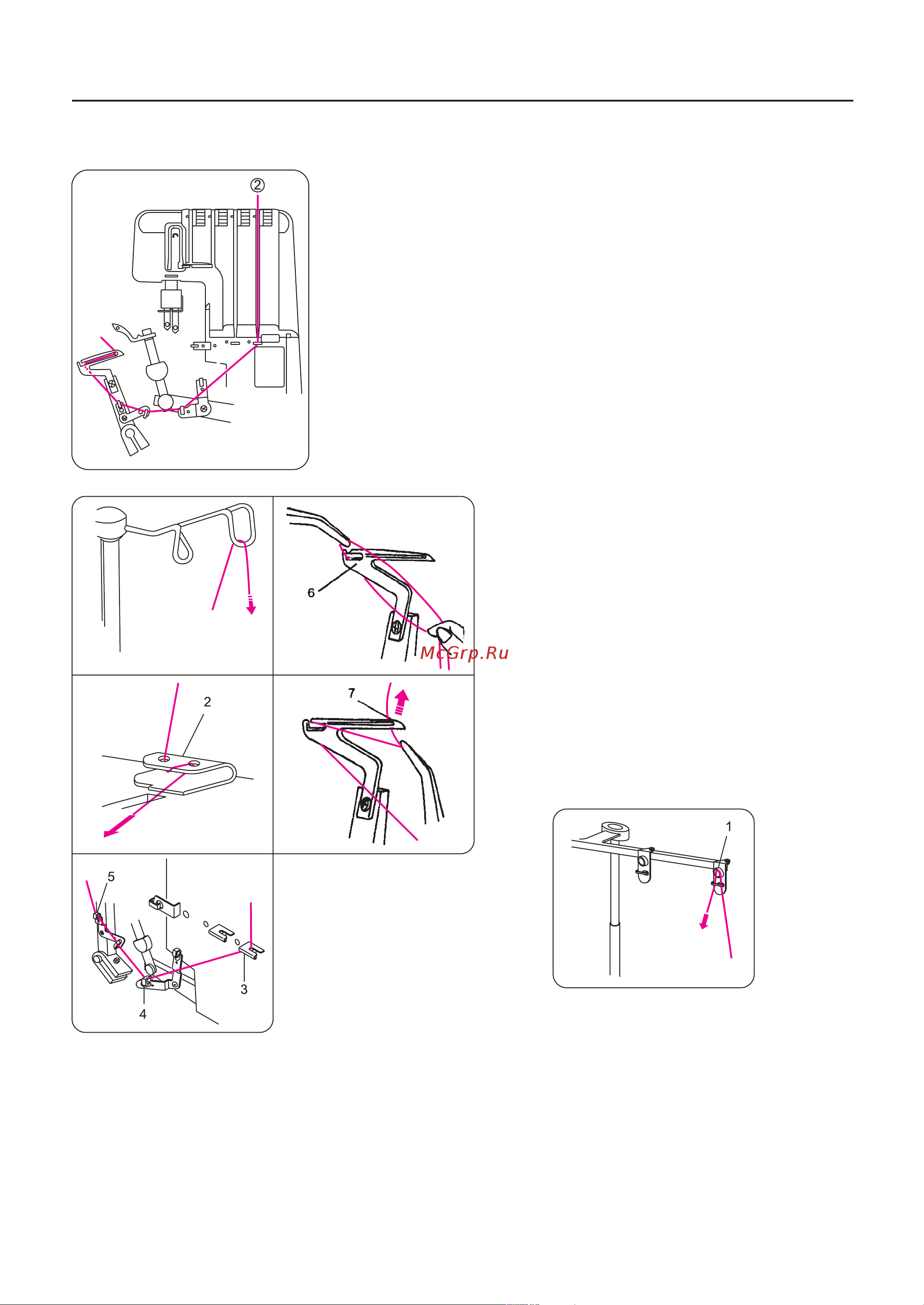 ②

6

McGrp.Ru

2

7

5

3

4

1